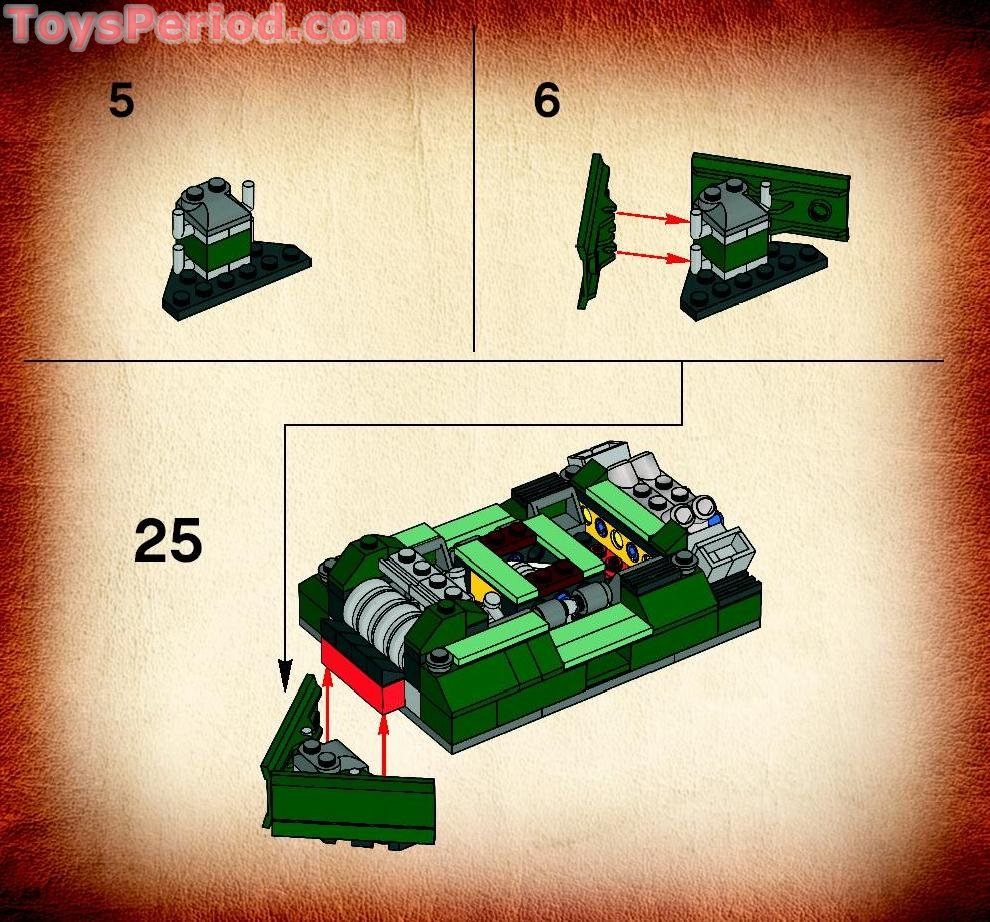 ToysPeriod.com

5

6

25