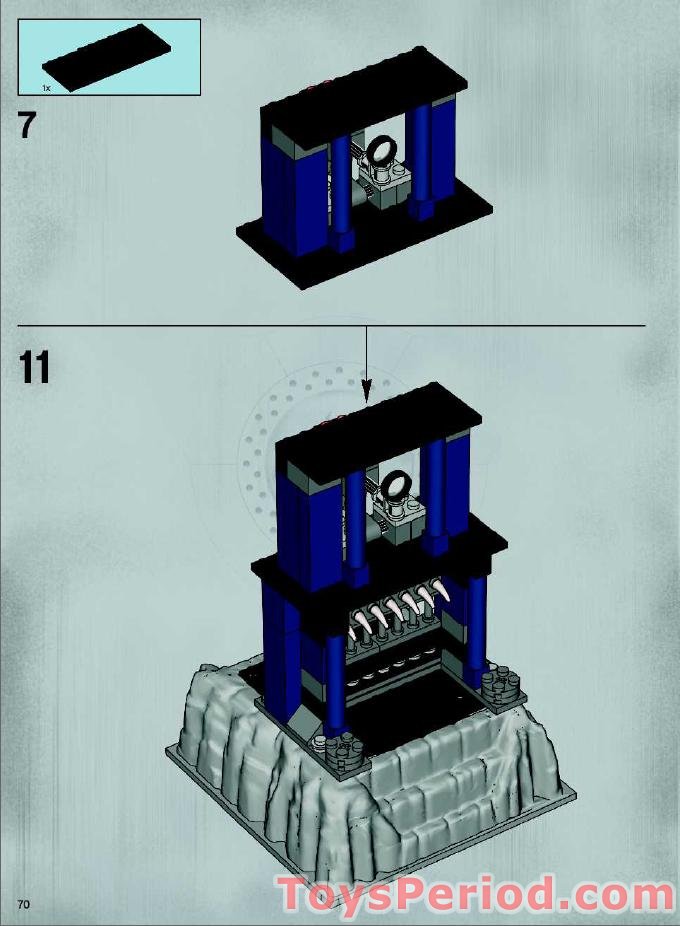 1x

7

11

70

ToysPeriod.com