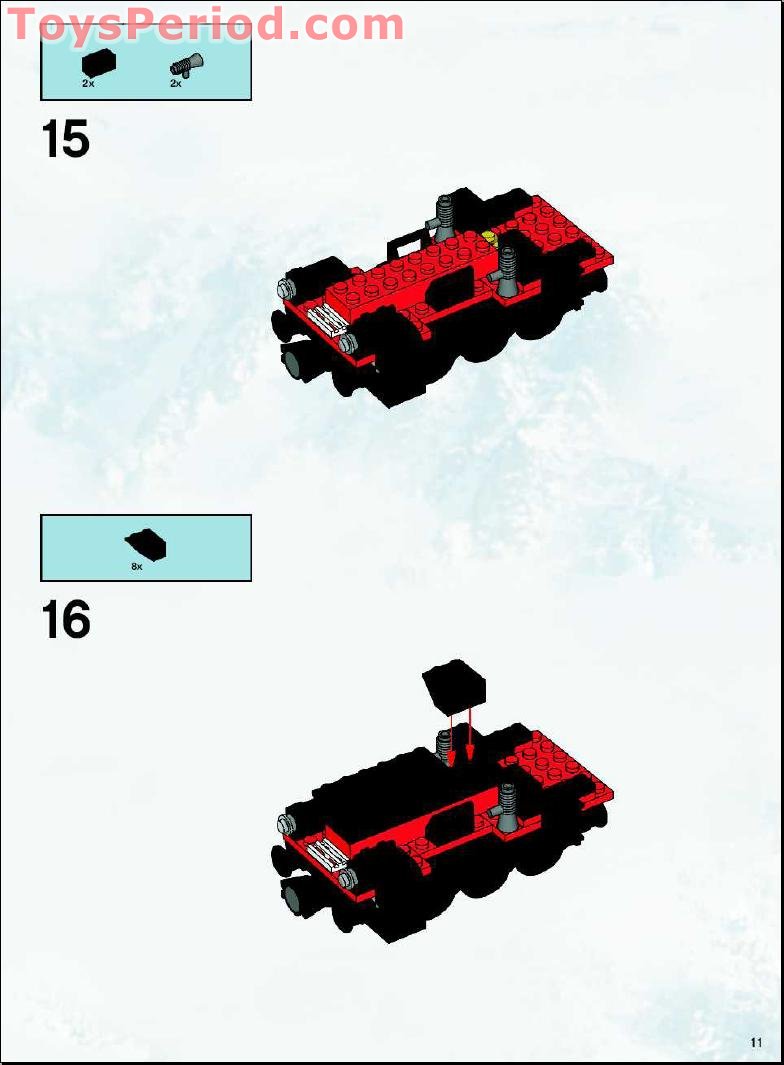 ToysPeriod.com

2x 2x

15

8x

16

11