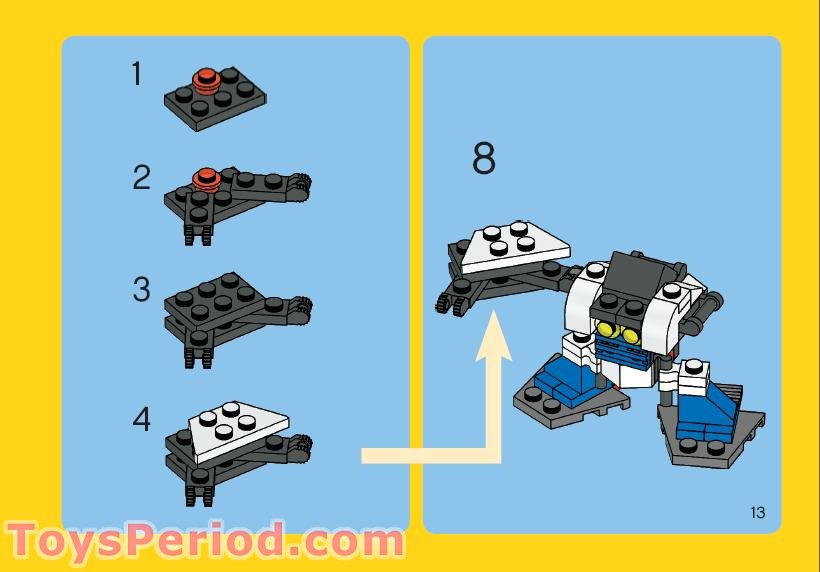 1

2

3

4

8

13

ToysPeriod.com