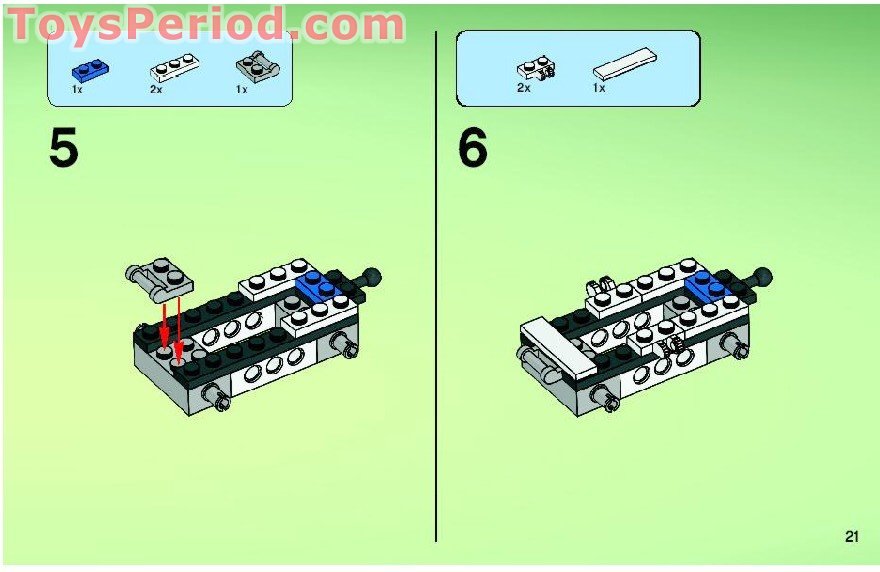 ToysPeriod.com

1x 2x 1x

5

2x 1x

6

21