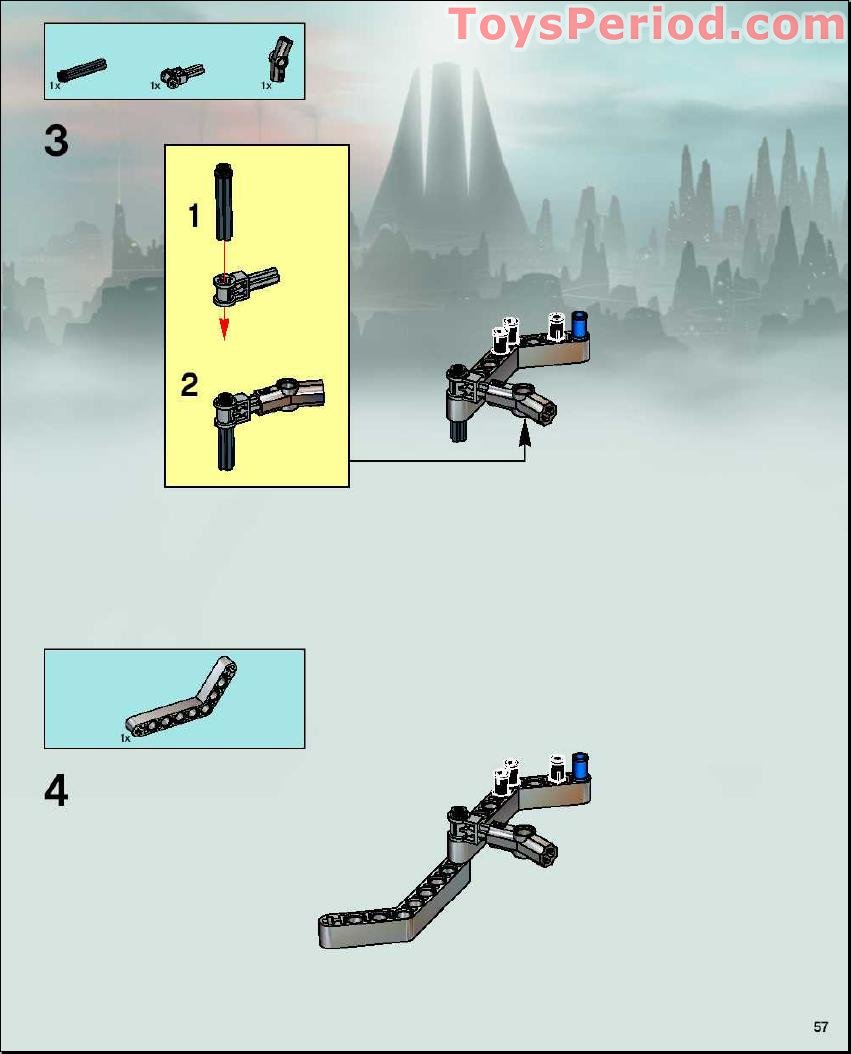 ToysPeriod.com

1x 1x 1x

3

1

2

1x

4

57