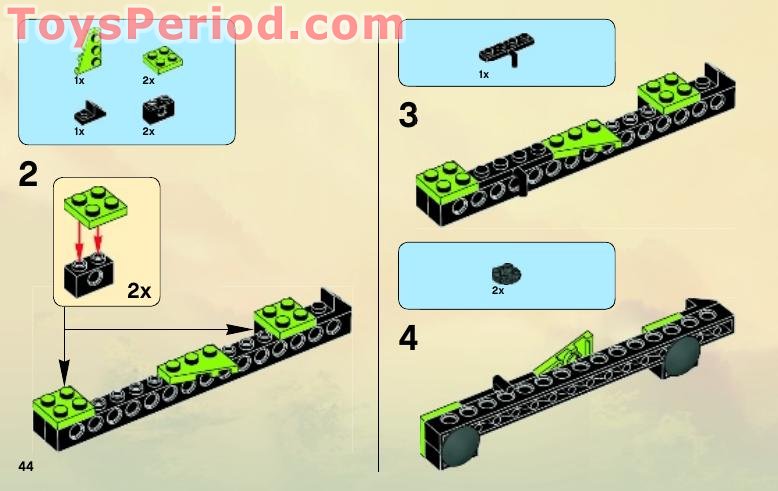 ToysPeriod.com

1x
2x
1x
2x

2

2x

44

1x

3

2x

4