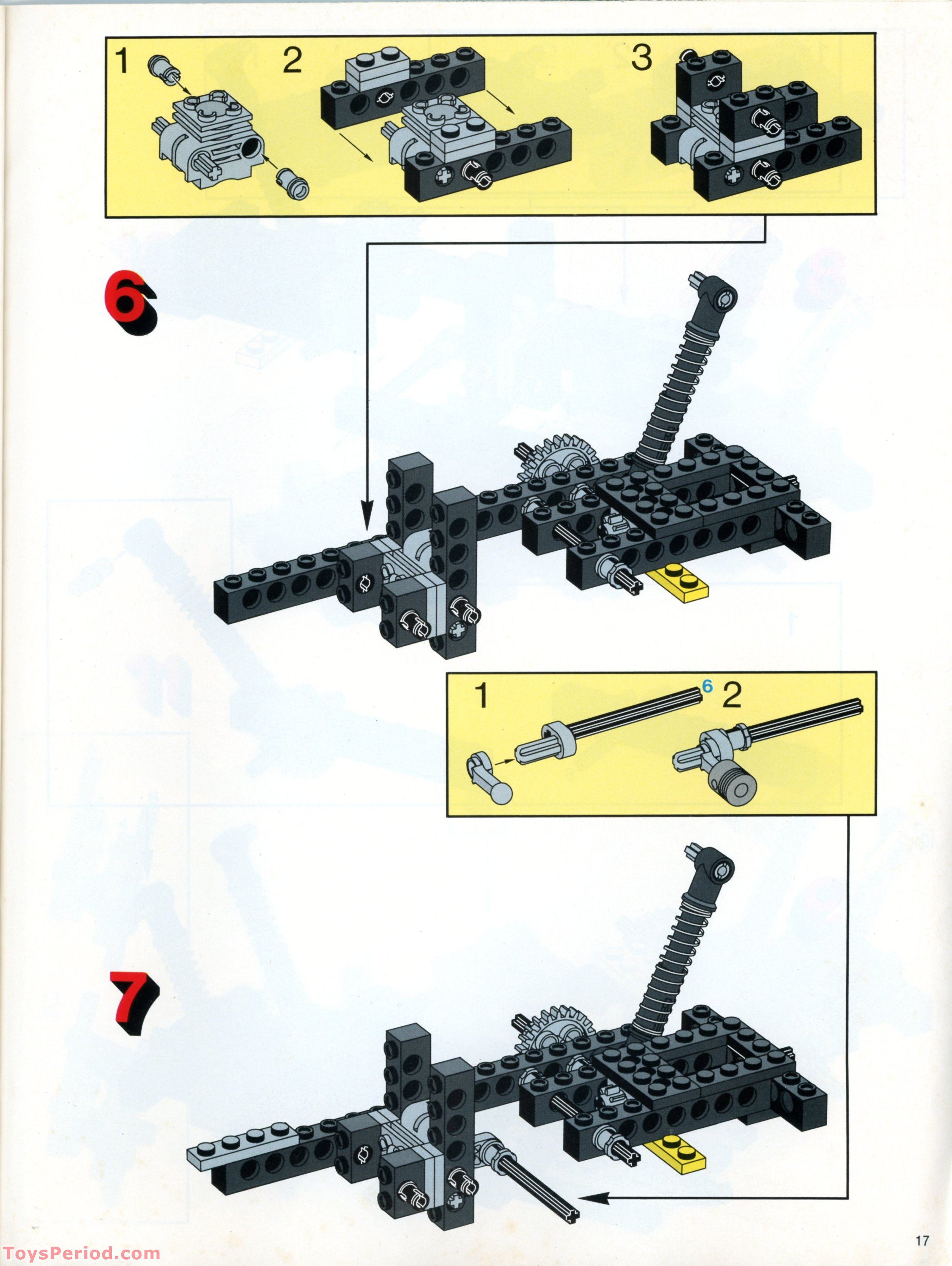 1
2
3

6

1
6
2

7

17
ToysPeriod.com