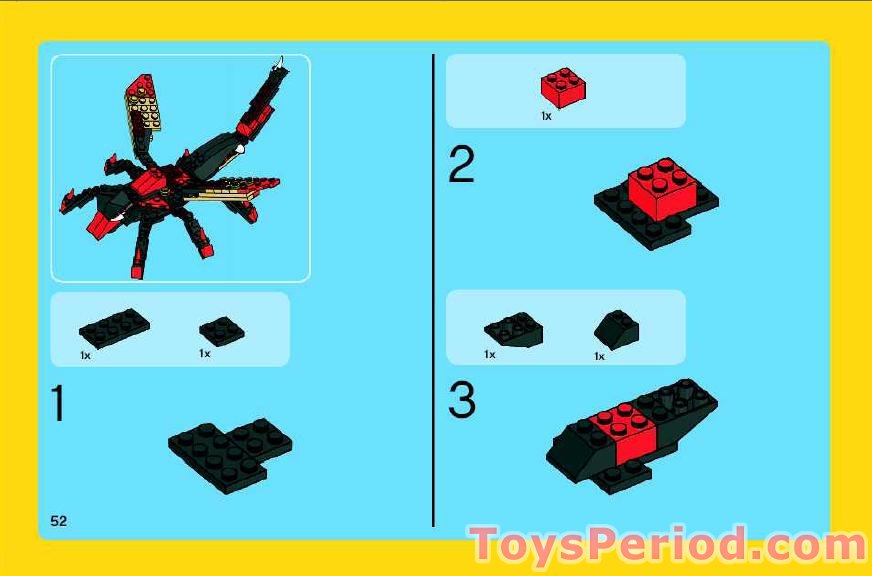 1x

1x

1

52

1x

2

1x

1x

3

ToysPeriod.com