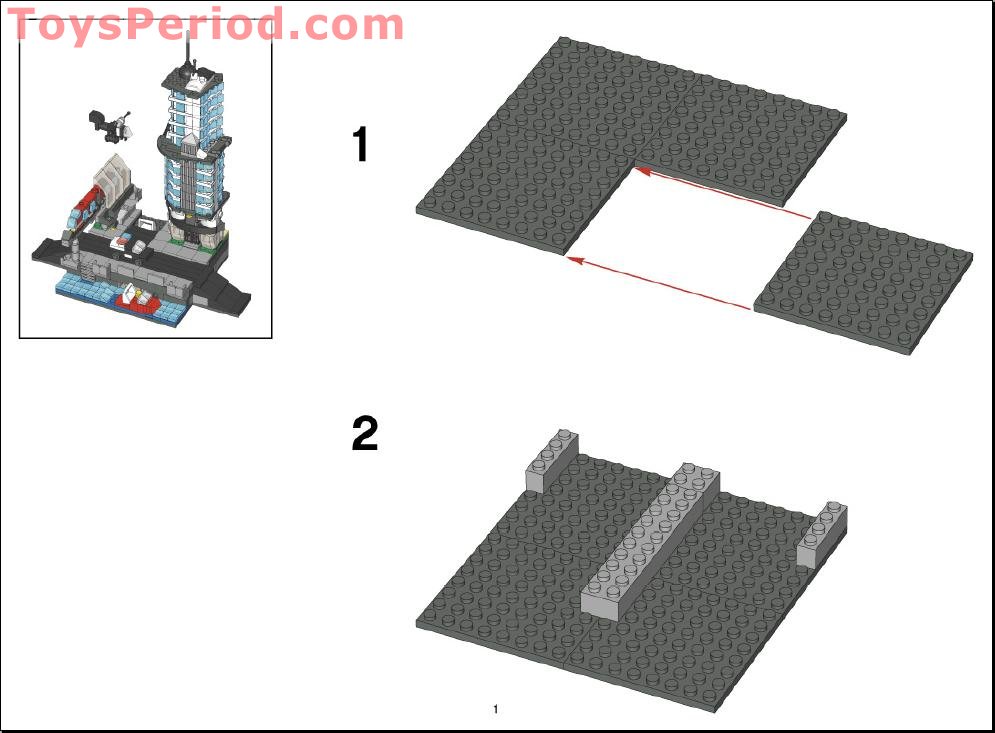 ToysPeriod.com

1

2

1