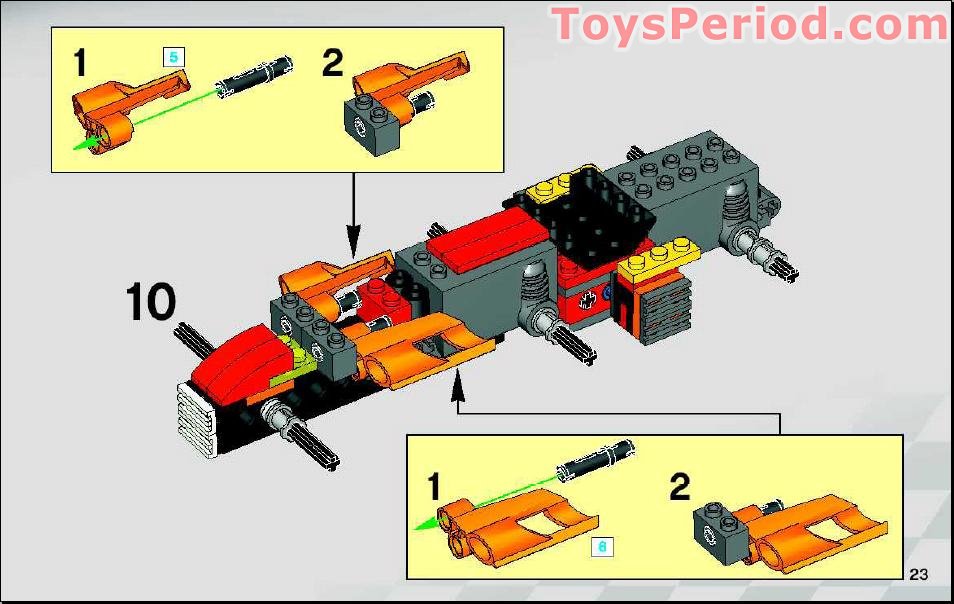 ToysPeriod.com

1 5 2

10

1 6 2

23