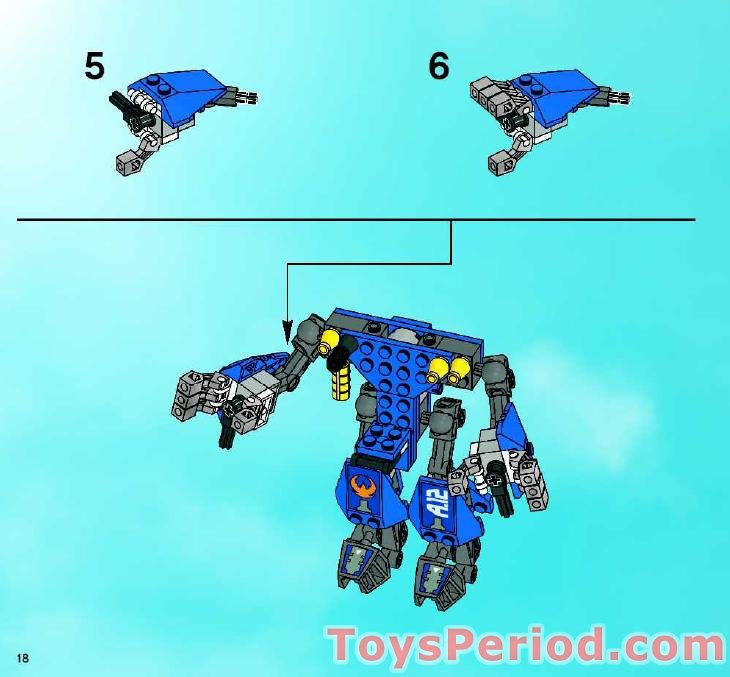 5

6

A12

18

ToysPeriod.com