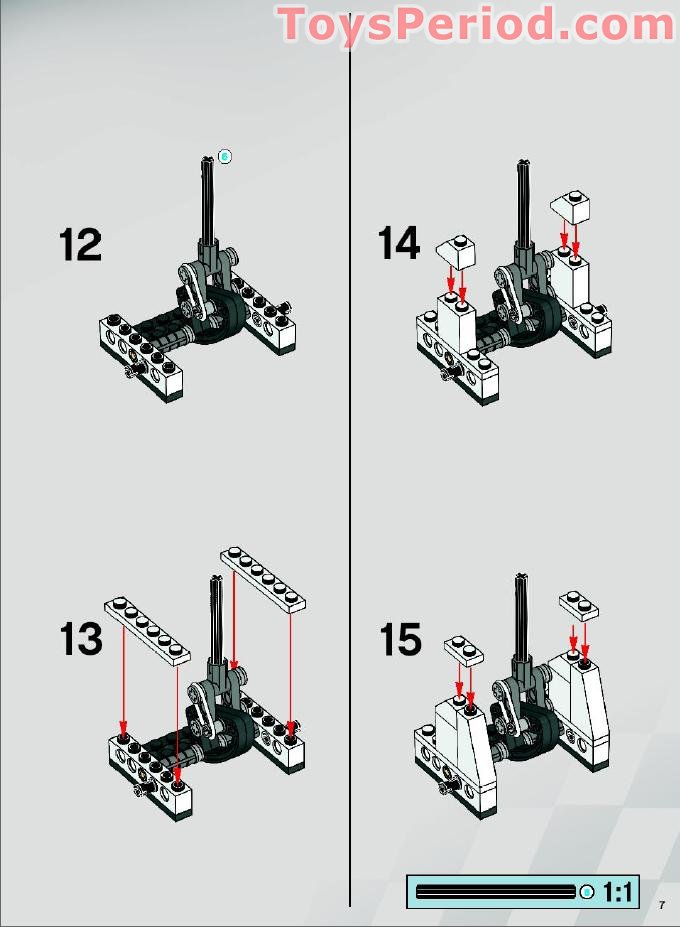 ToysPeriod.com

12

13

14

15

1:1

7