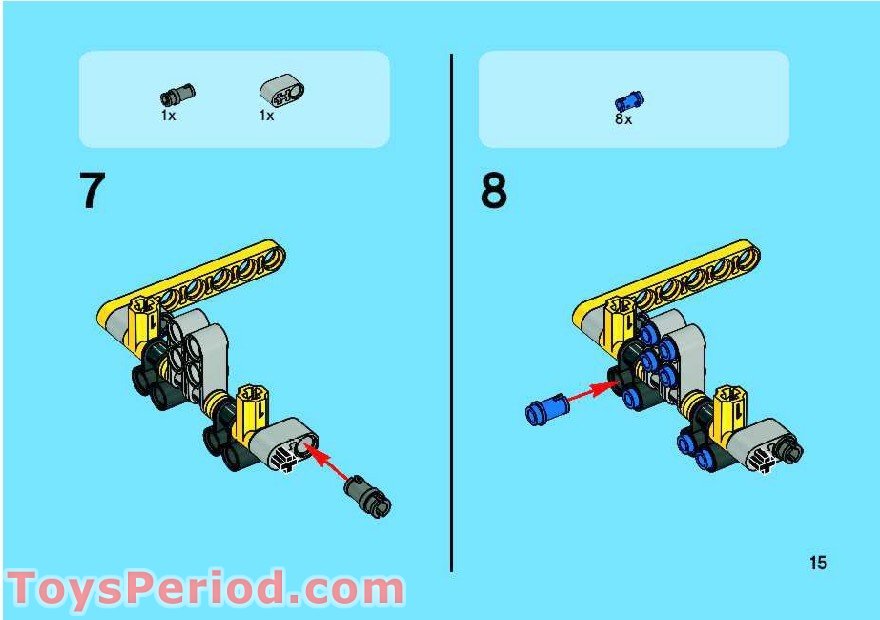 1x 1x

7

8x

8

15

ToysPeriod.com