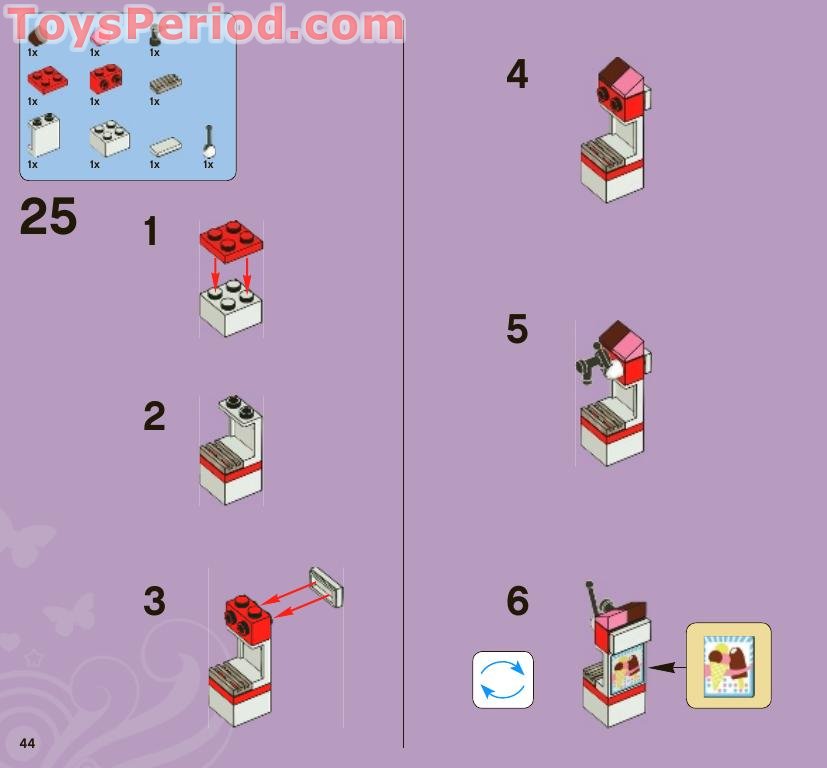 ToysPeriod.com

1x 1x 1x
1x 1x 1x
1x 1x 1x 1x

25

1

2

3

4

5

6

44