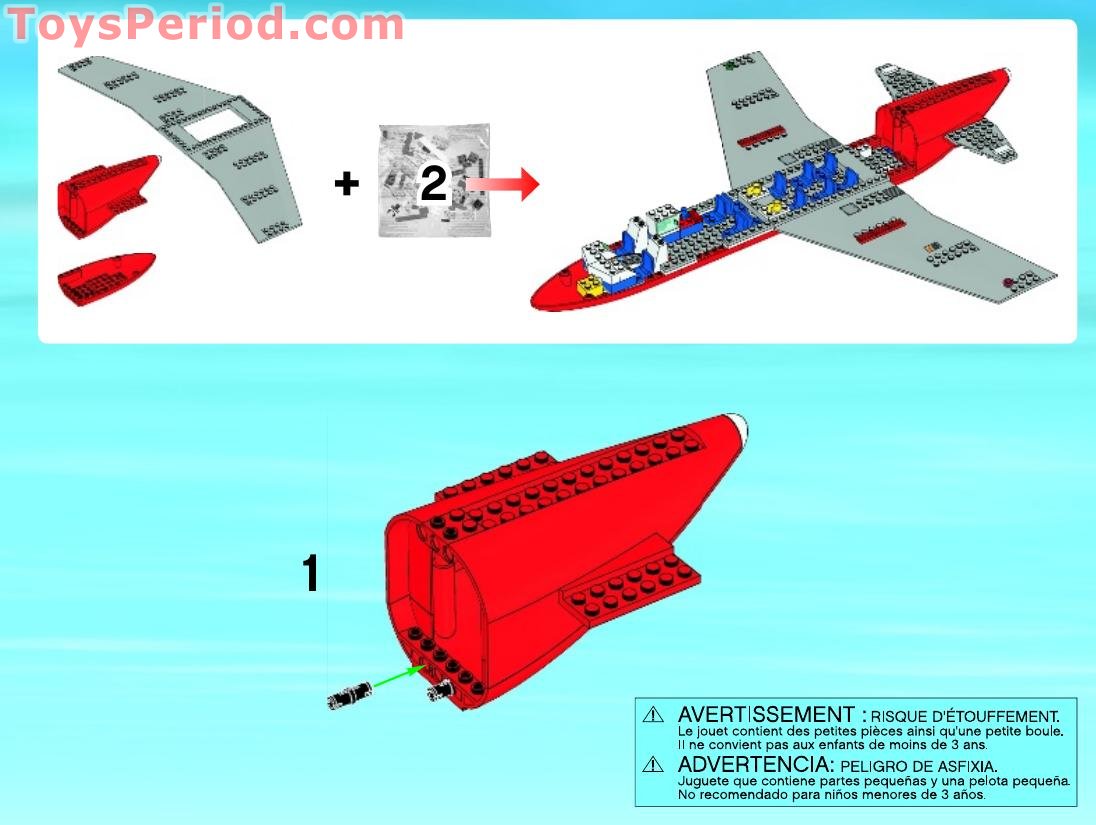 ToysPeriod.com

+ 2

1

⚠ AVERTISSEMENT : RISQUE D'ÉTOUFFEMENT.
Le jouet contient des petites pièces ainsi qu'une petite boule.
Il ne convient pas aux enfants de moins de 3 ans.

⚠ ADVERTENCIA: PELIGRO DE ASFIXIA.
Juguete que contiene partes pequeñas y una pelota pequeña.
No recomendado para niños menores de 3 años.