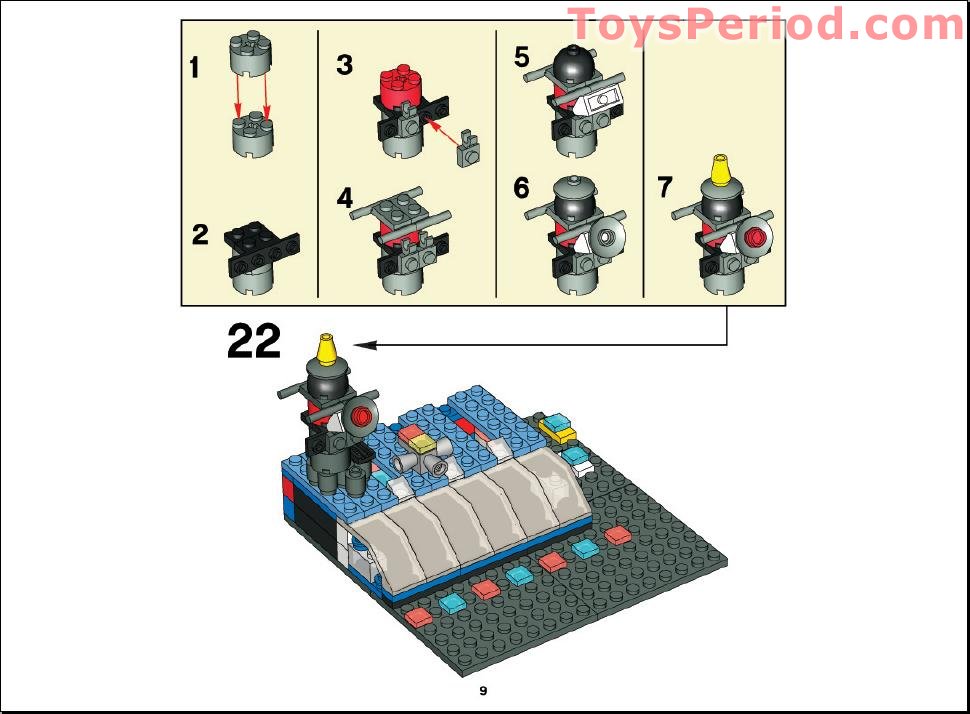 ToysPeriod.com

1

2

3

4

5

6

7

22

9