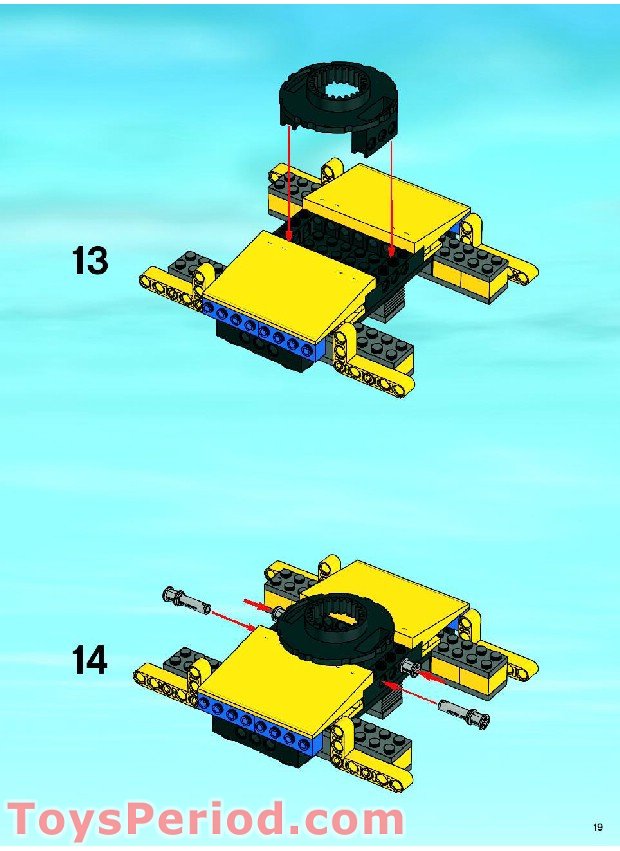 13

14

ToysPeriod.com

19