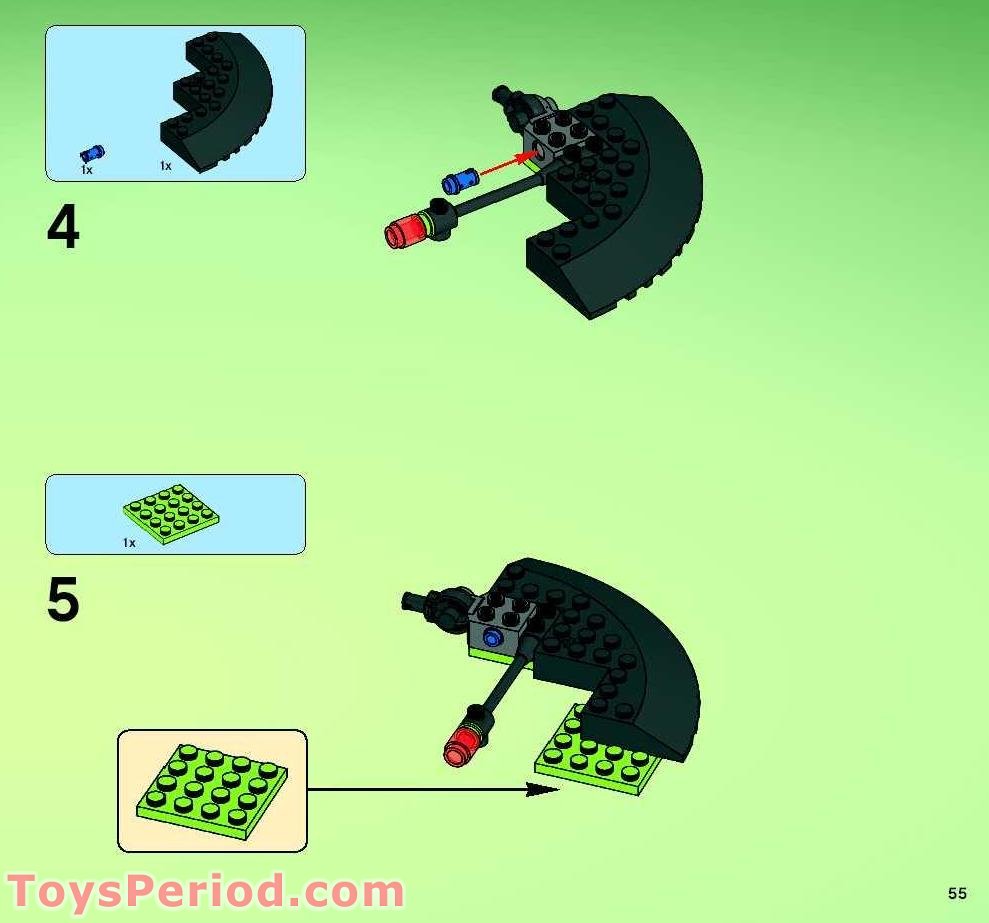 1x
1x

4

1x

5

ToysPeriod.com

55