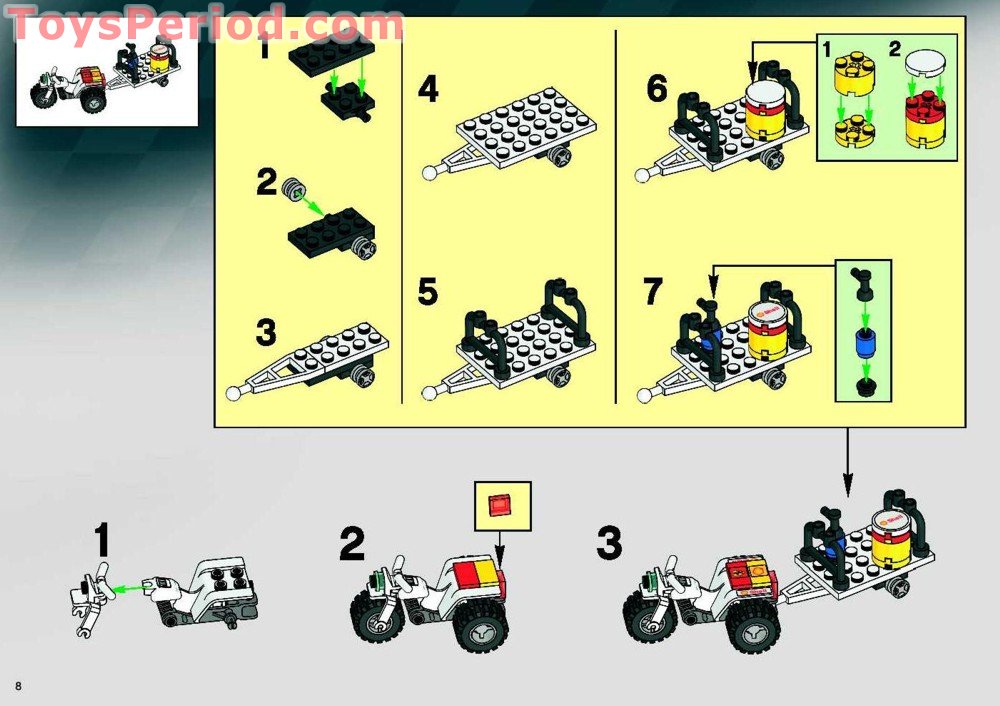 ToysPeriod.com

1

2

3

4

5

6

1

2

7

1

2

3

8