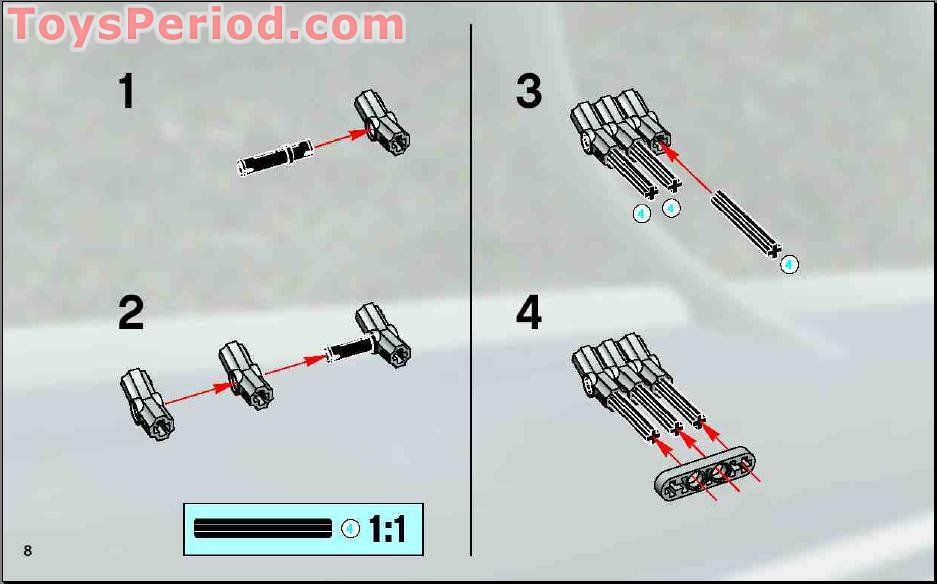 ToysPeriod.com

1

2

4

1:1

8

3

4

4

4

4