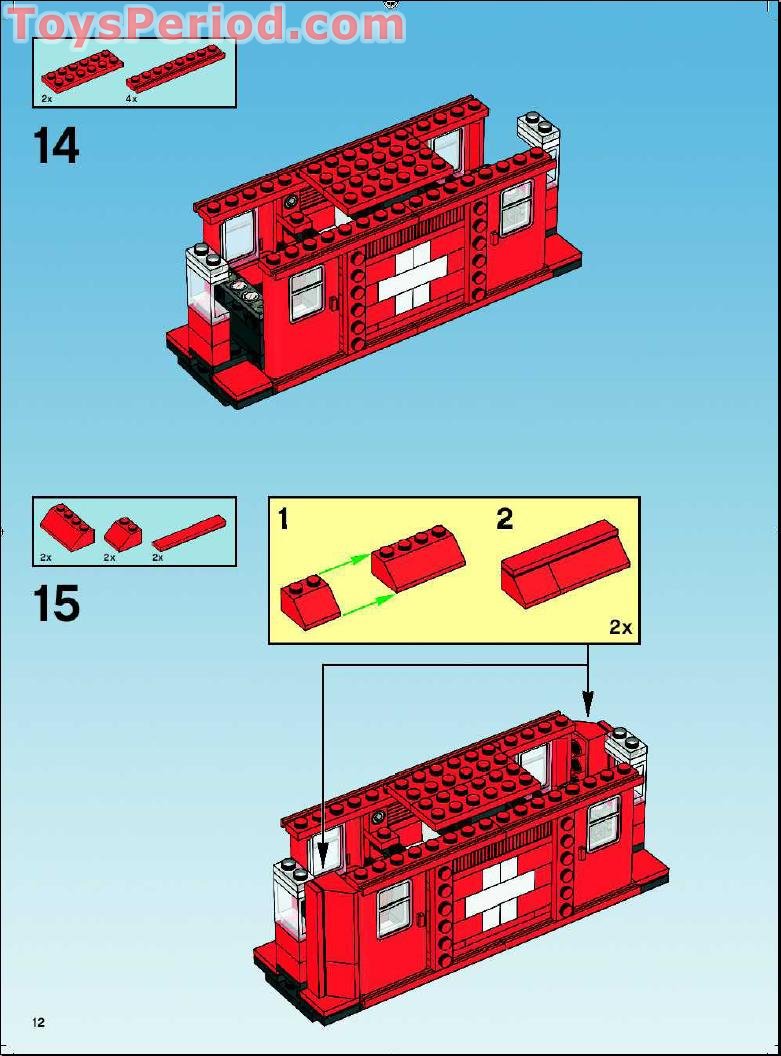 ToysPeriod.com

2x 4x

14

2x 2x 2x

15

1 2

2x

12