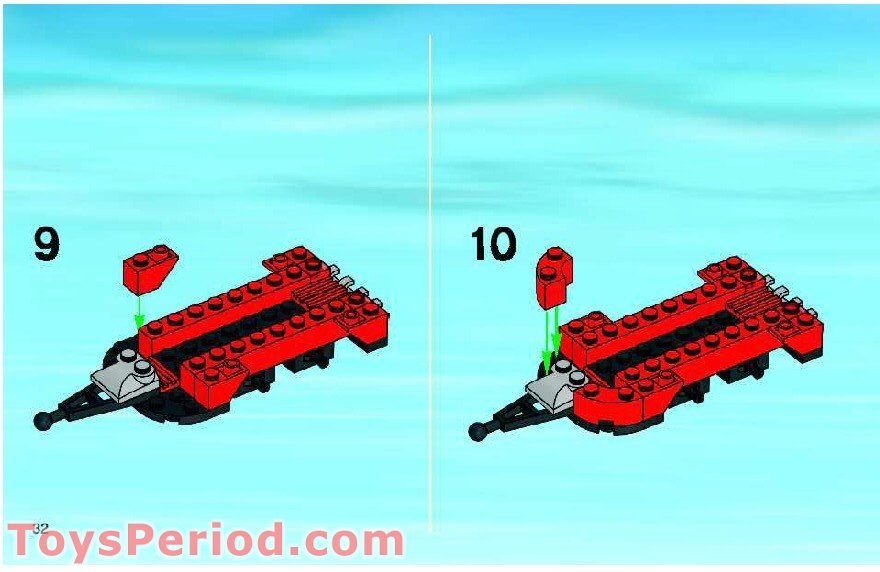 9

10

32

ToysPeriod.com