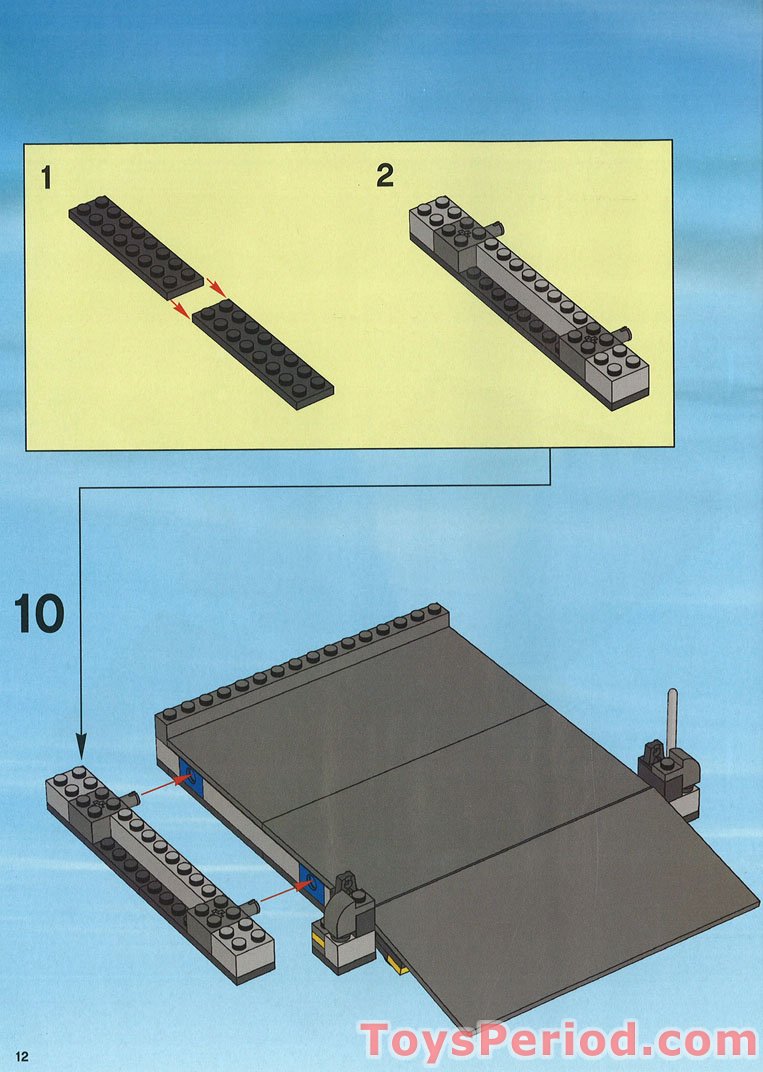 1

2

10

12

ToysPeriod.com