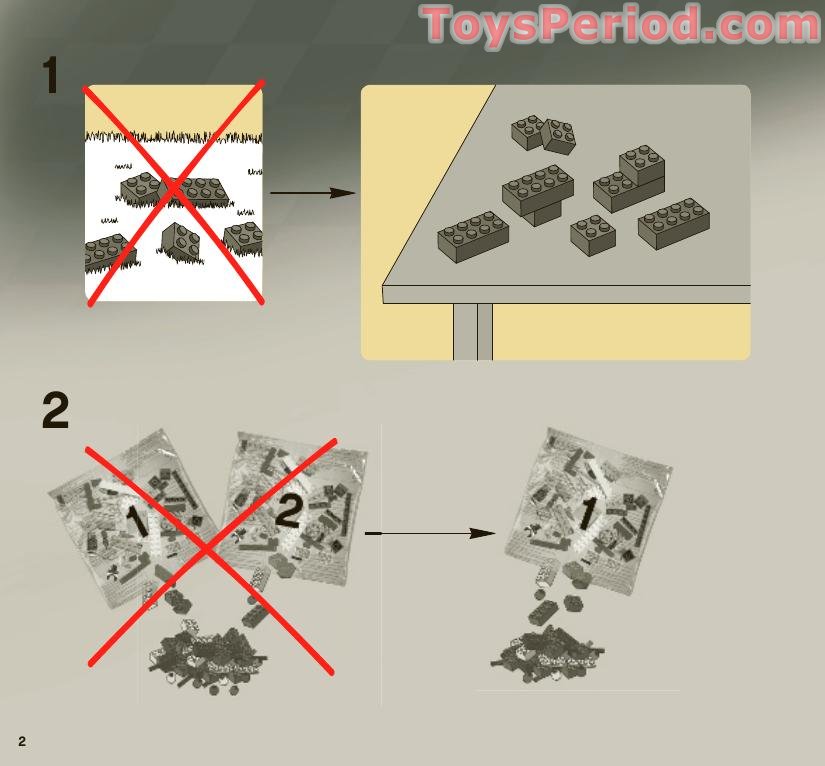 ToysPeriod.com

1

2

1

2

1

2