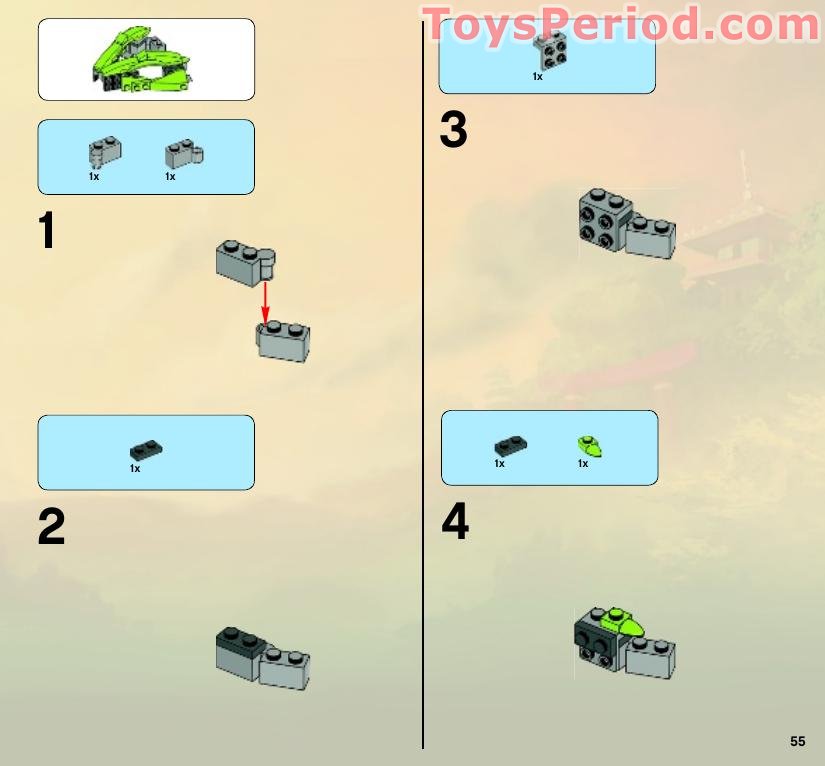 ToysPeriod.com

1x 1x

1

1x

2

1x

3

1x 1x

4

55