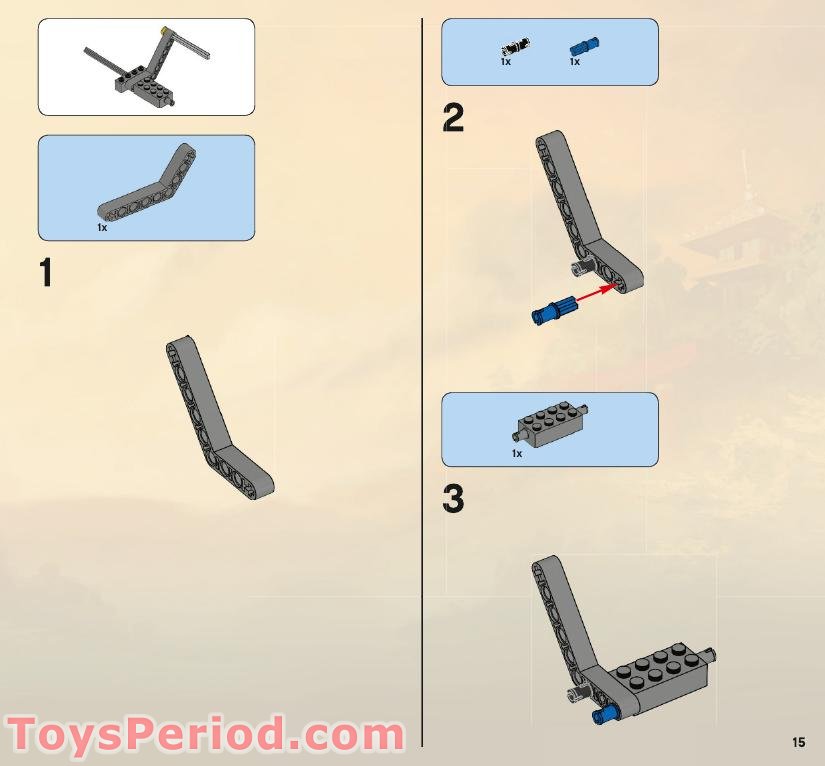 1x

1

1x 1x

2

1x

3

ToysPeriod.com

15