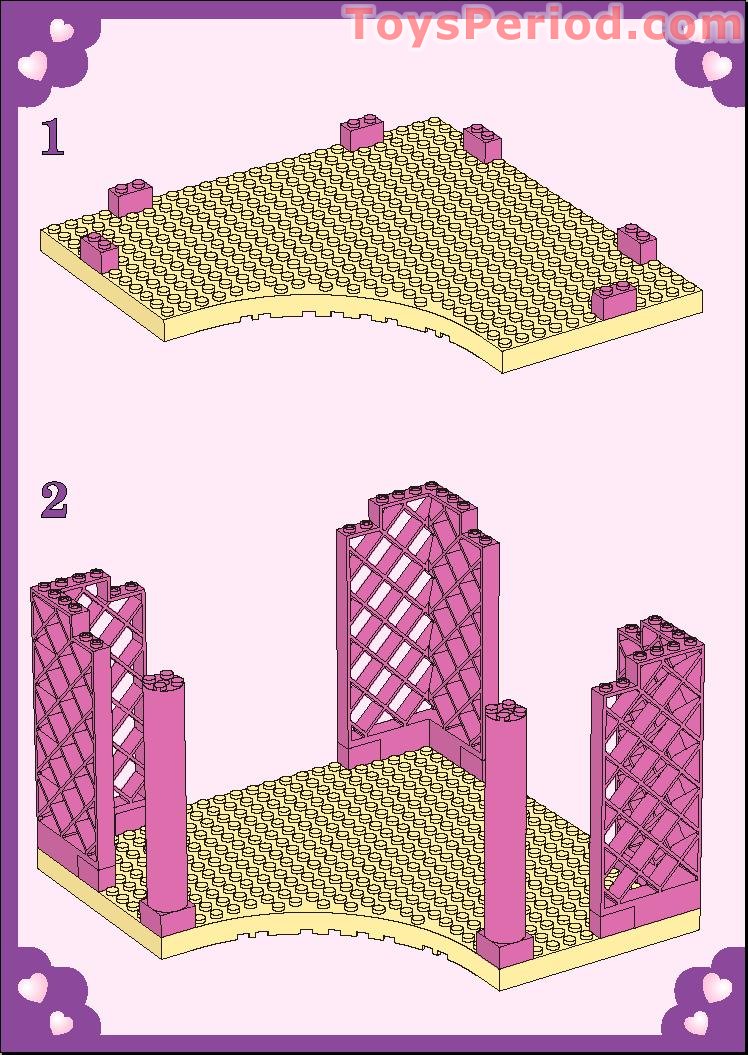 ToysPeriod.com

1

2