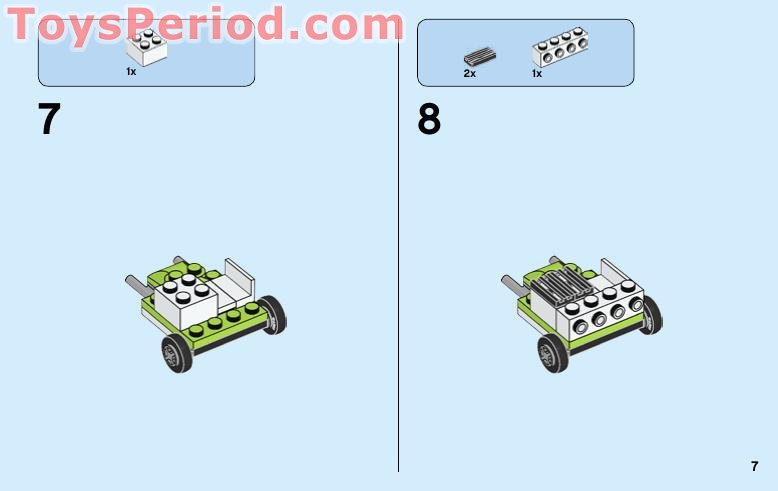 ToysPeriod.com

1x

7

2x
1x

8

7