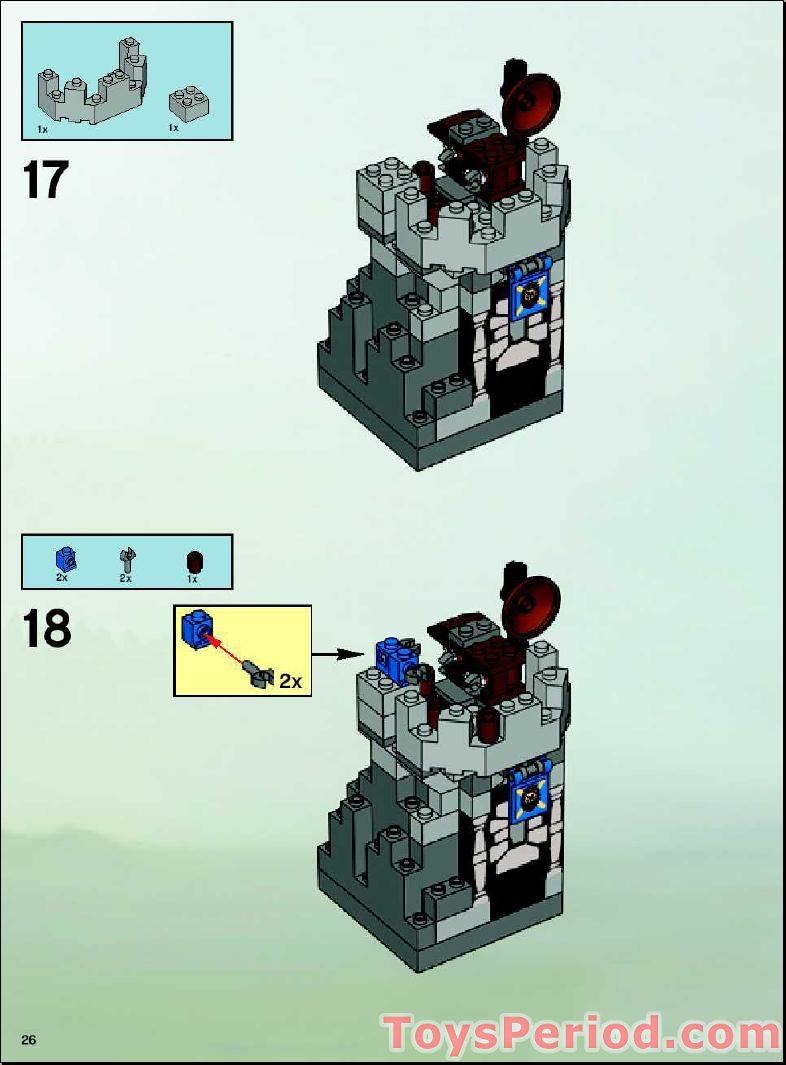 1x 1x

17

2x 2x 1x

18

2x

26

ToysPeriod.com