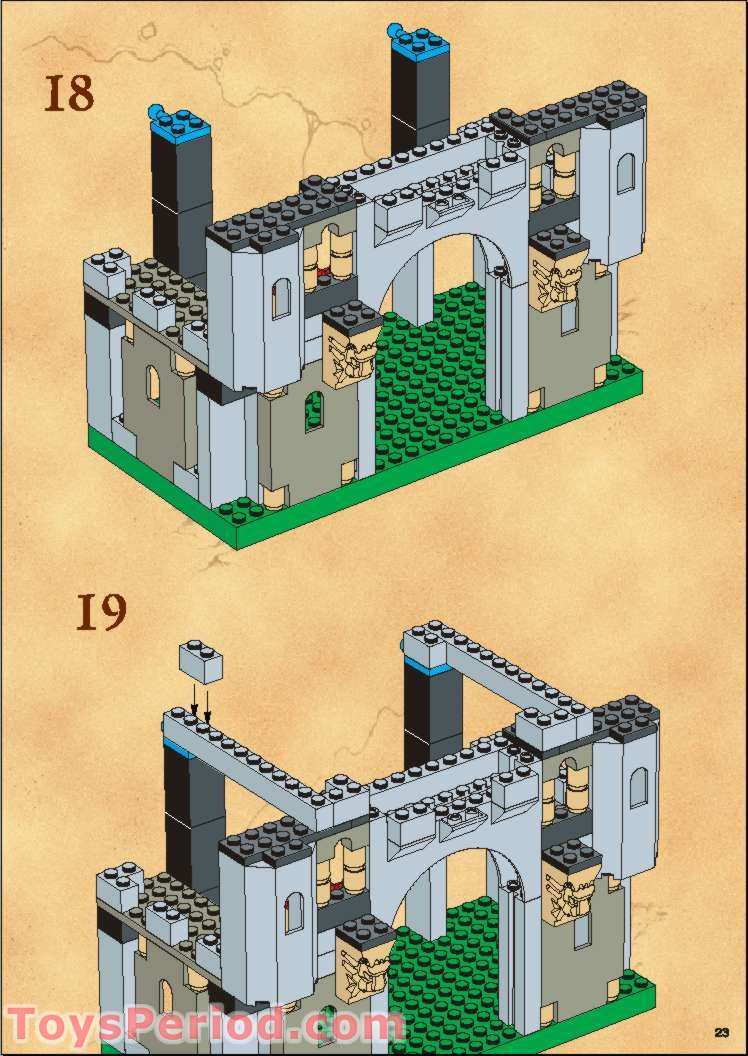 18

19

ToysPeriod.com

23