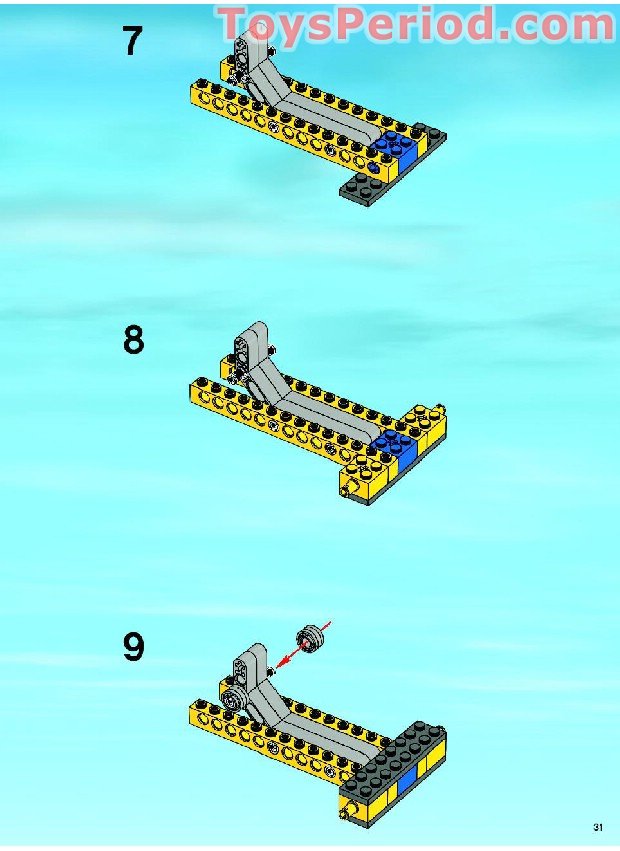 7

8

9

31

ToysPeriod.com