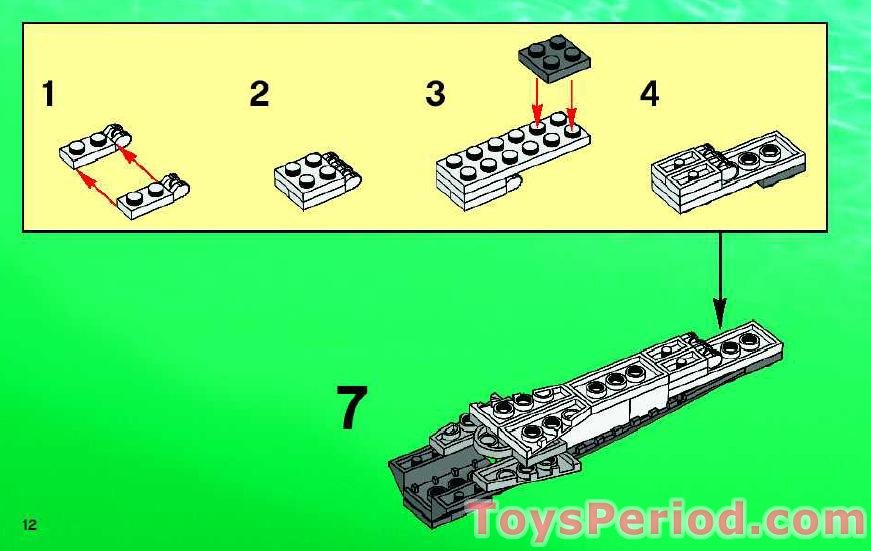 1

2

3

4

7

12

ToysPeriod.com