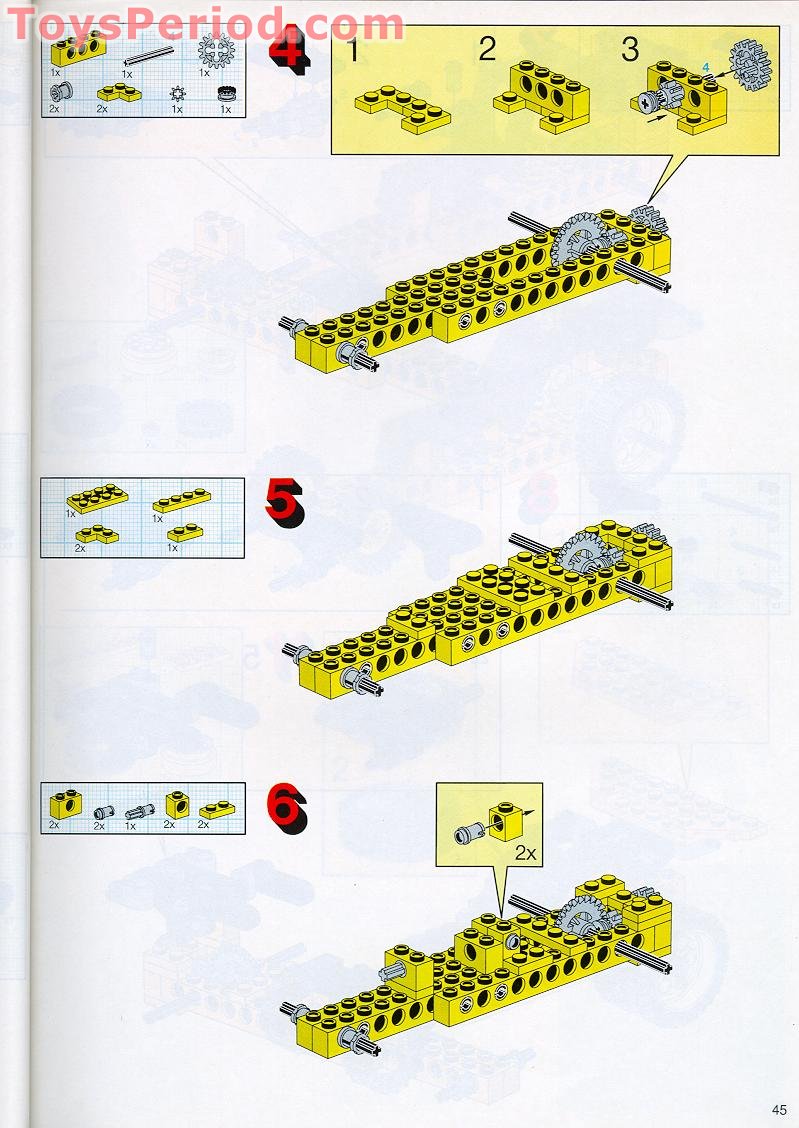 ToysPeriod.com

1x 1x 1x
2x 2x 1x 1x

4

1 2 3
4

1x 1x
2x 1x

5

2x 2x 1x 2x 2x

6

2x

45