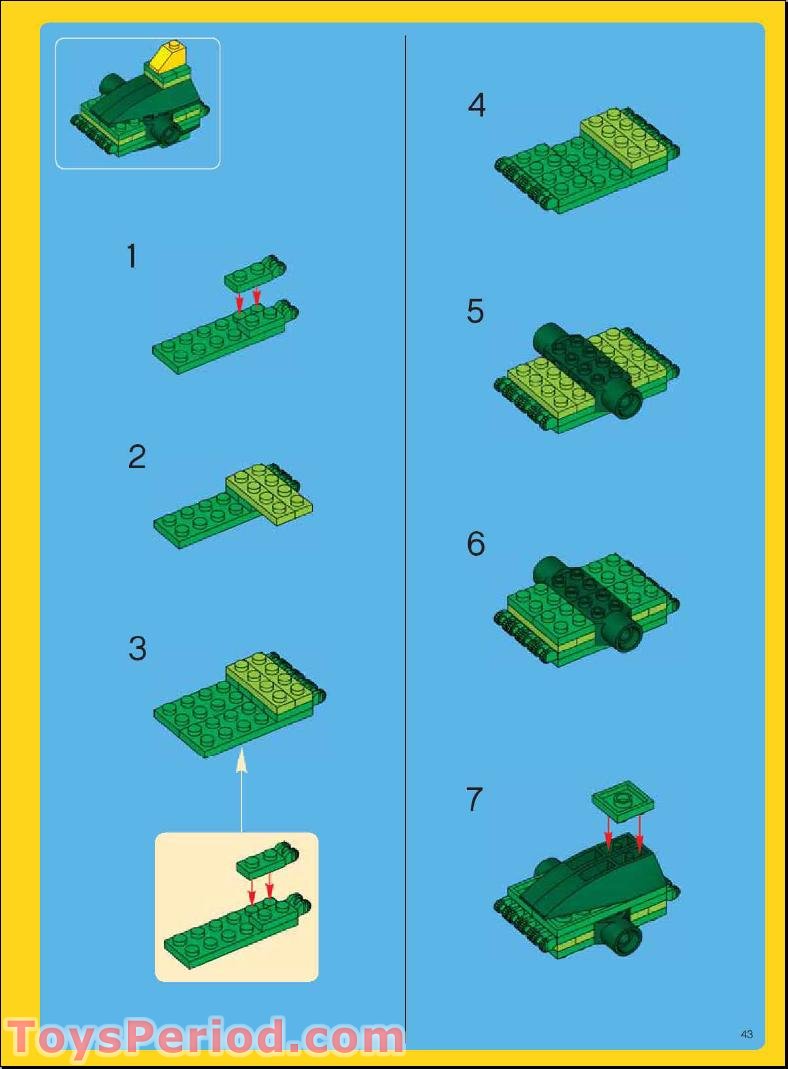 1

2

3

4

5

6

7

43

ToysPeriod.com