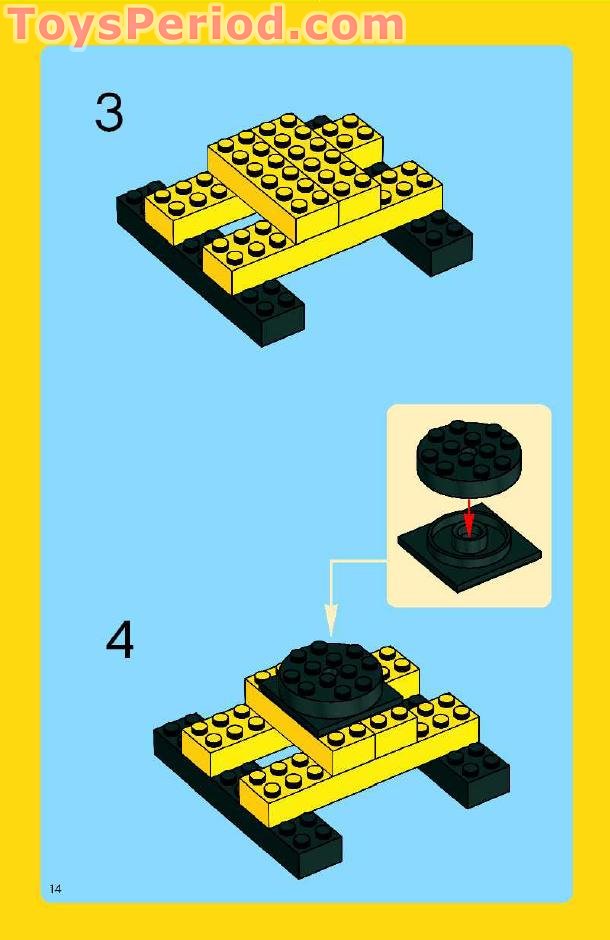 ToysPeriod.com

3

4

14