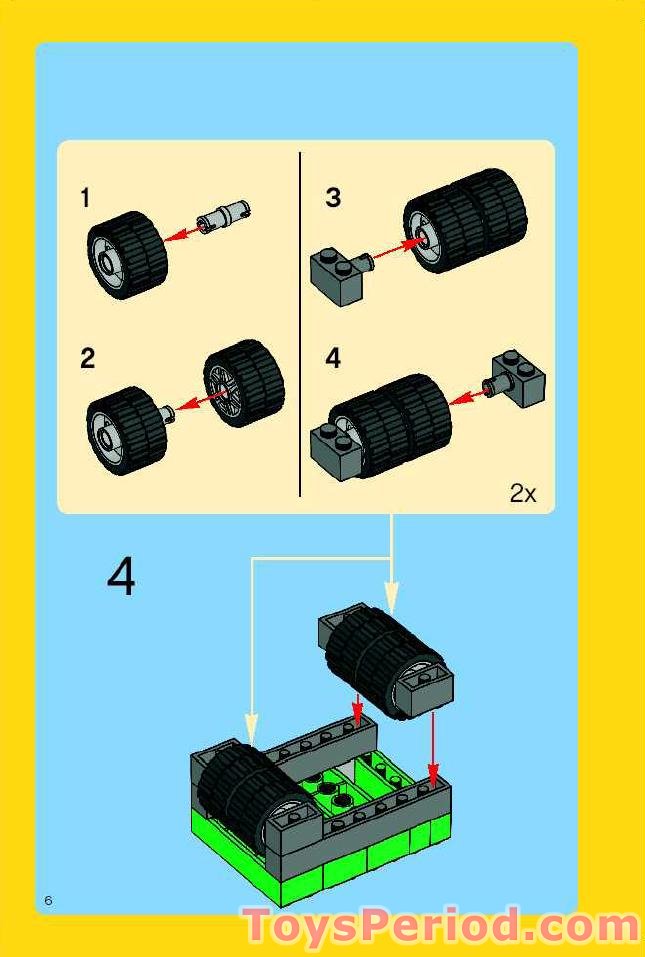 1

2

3

4

2x

4

6

ToysPeriod.com