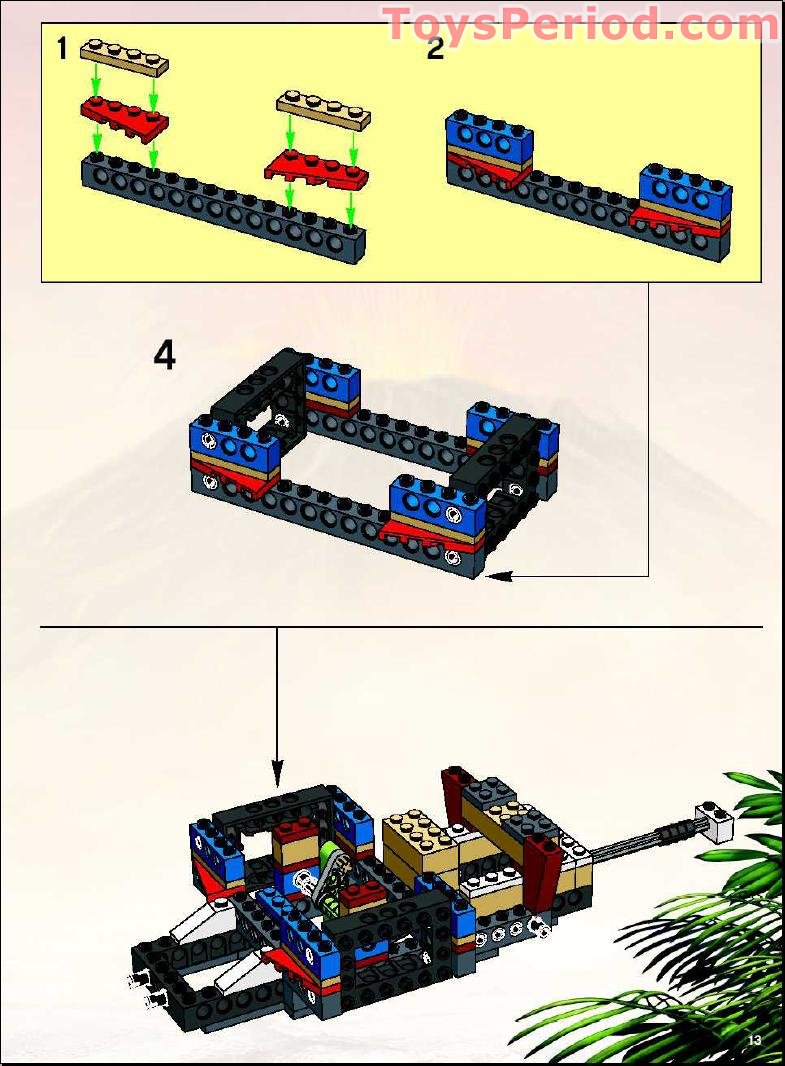 ToysPeriod.com

1

2

4

13