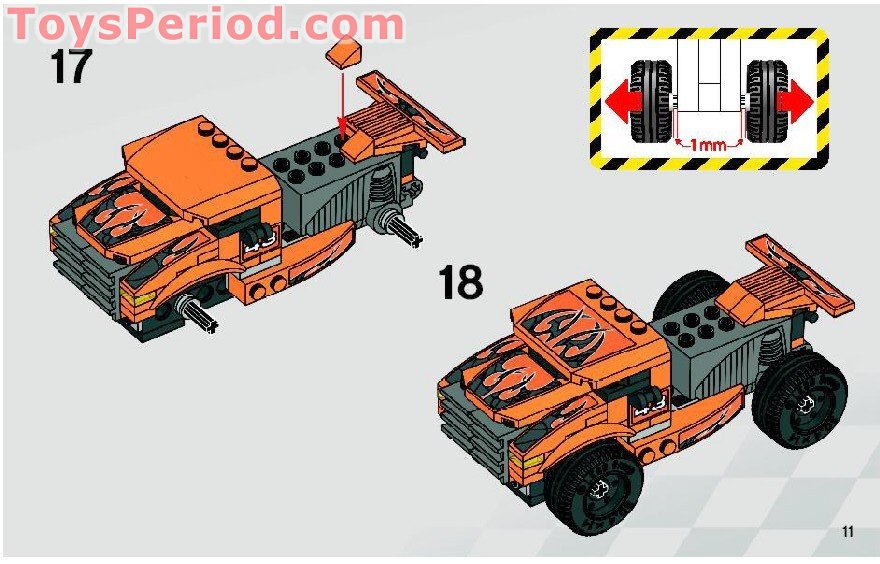 ToysPeriod.com

17

1mm

18

11