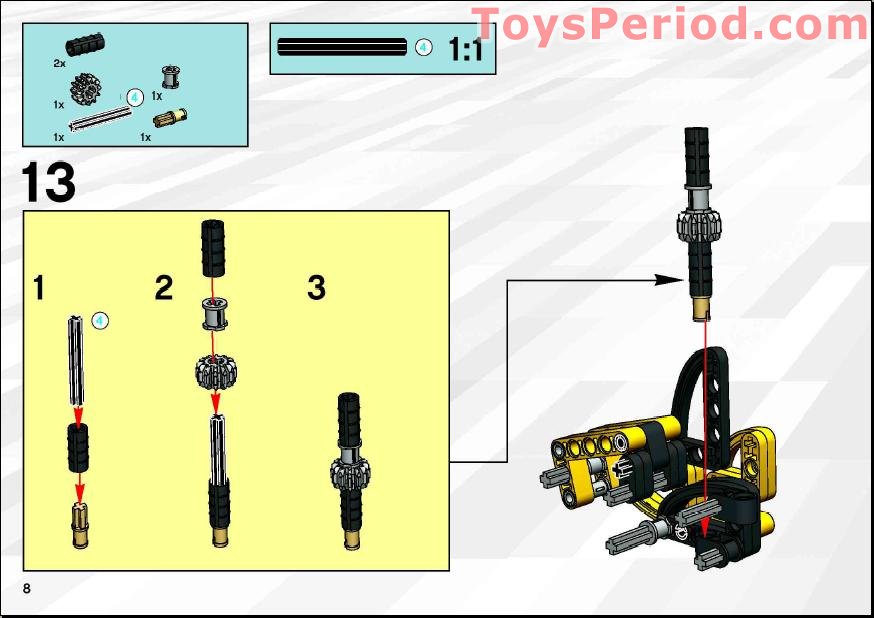 ToysPeriod.com

2x

1x

1x

4

1x

1x

4

1:1

13

1

2

3

4

8