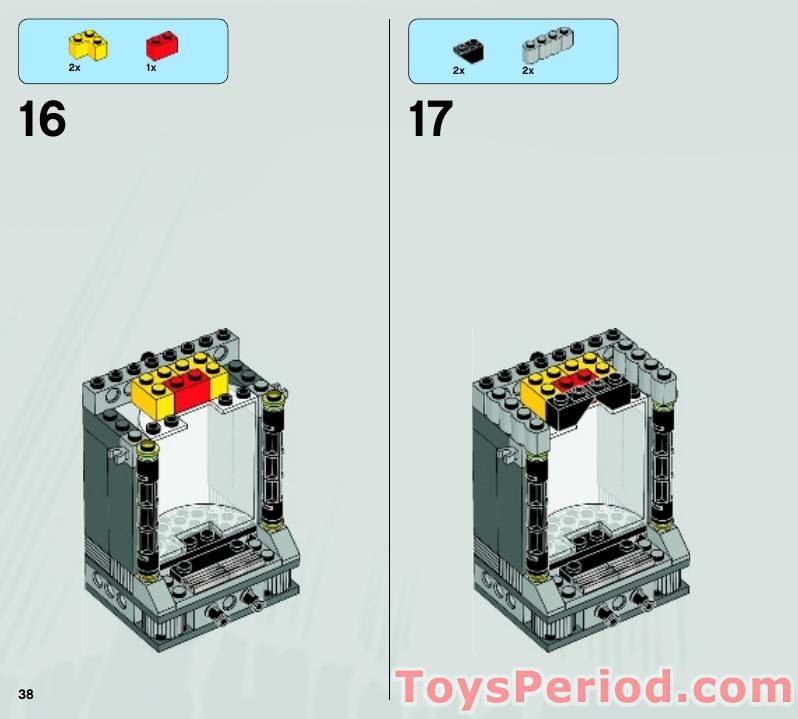 2x
1x

16

2x
2x

17

38

ToysPeriod.com