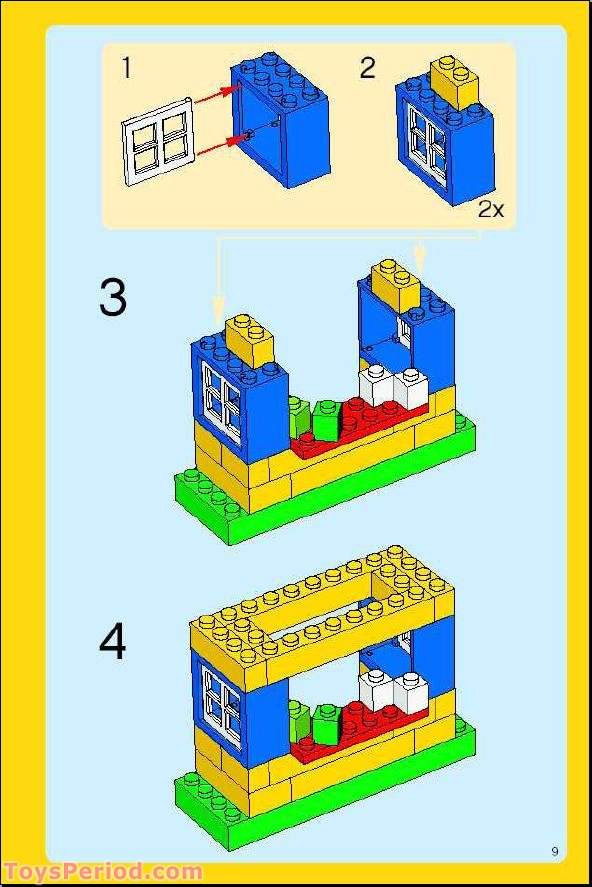 1

2

2x

3

4

9

ToysPeriod.com