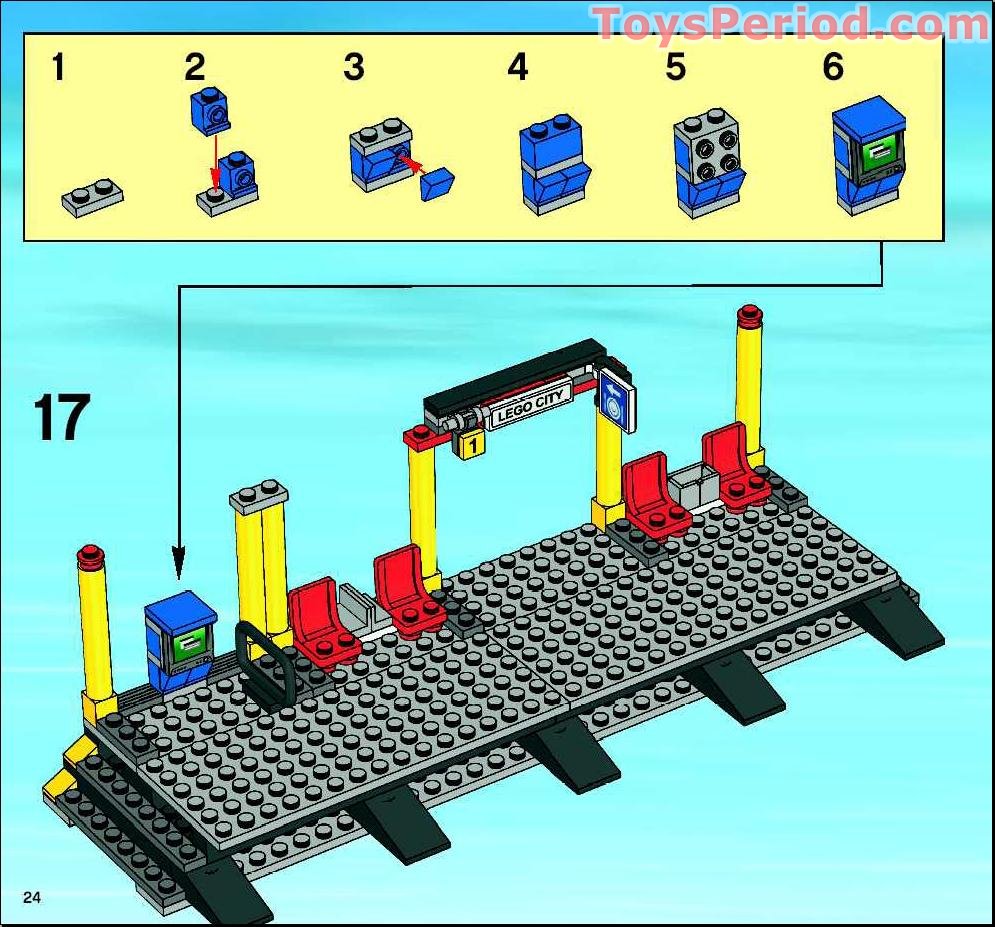 ToysPeriod.com

1 2 3 4 5 6

17

LEGO CITY

1

24