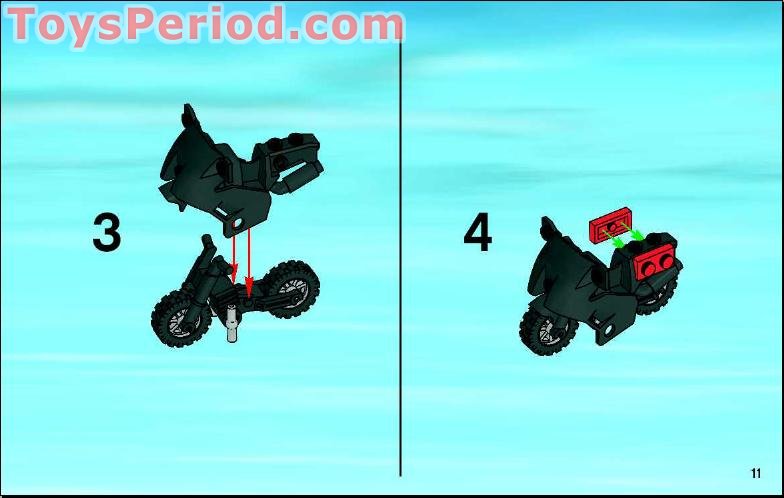 ToysPeriod.com

3

4

11