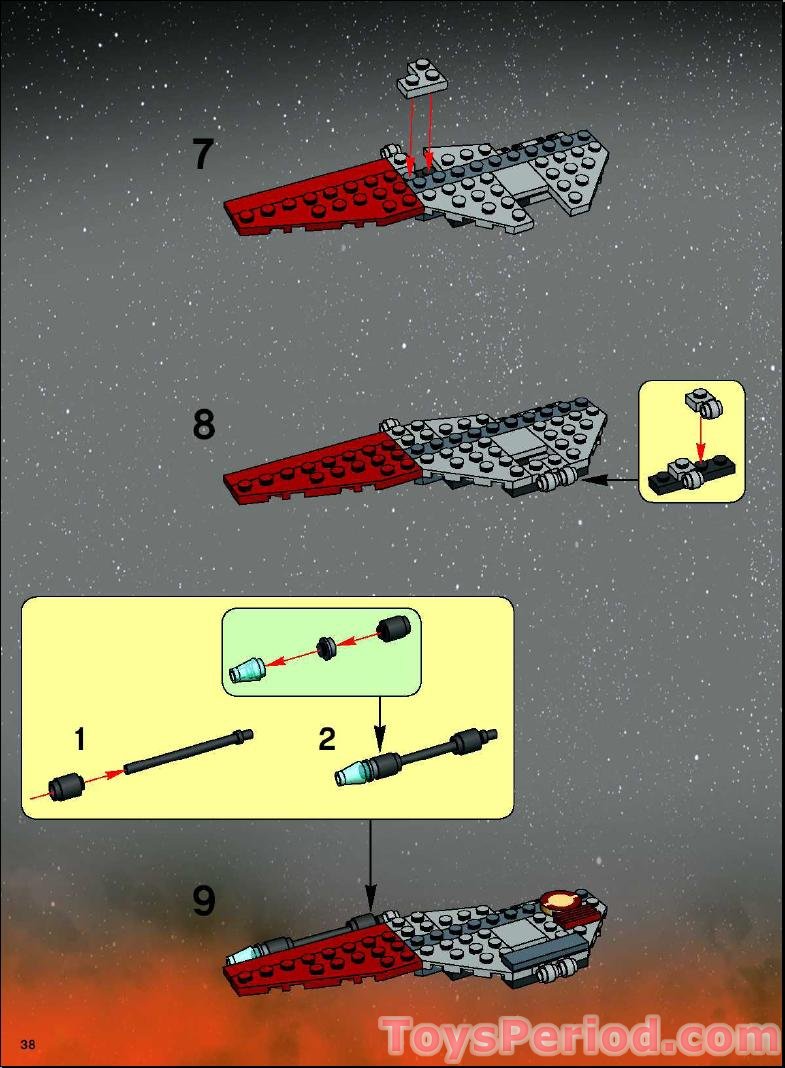 7

8

1

2

9

38

ToysPeriod.com