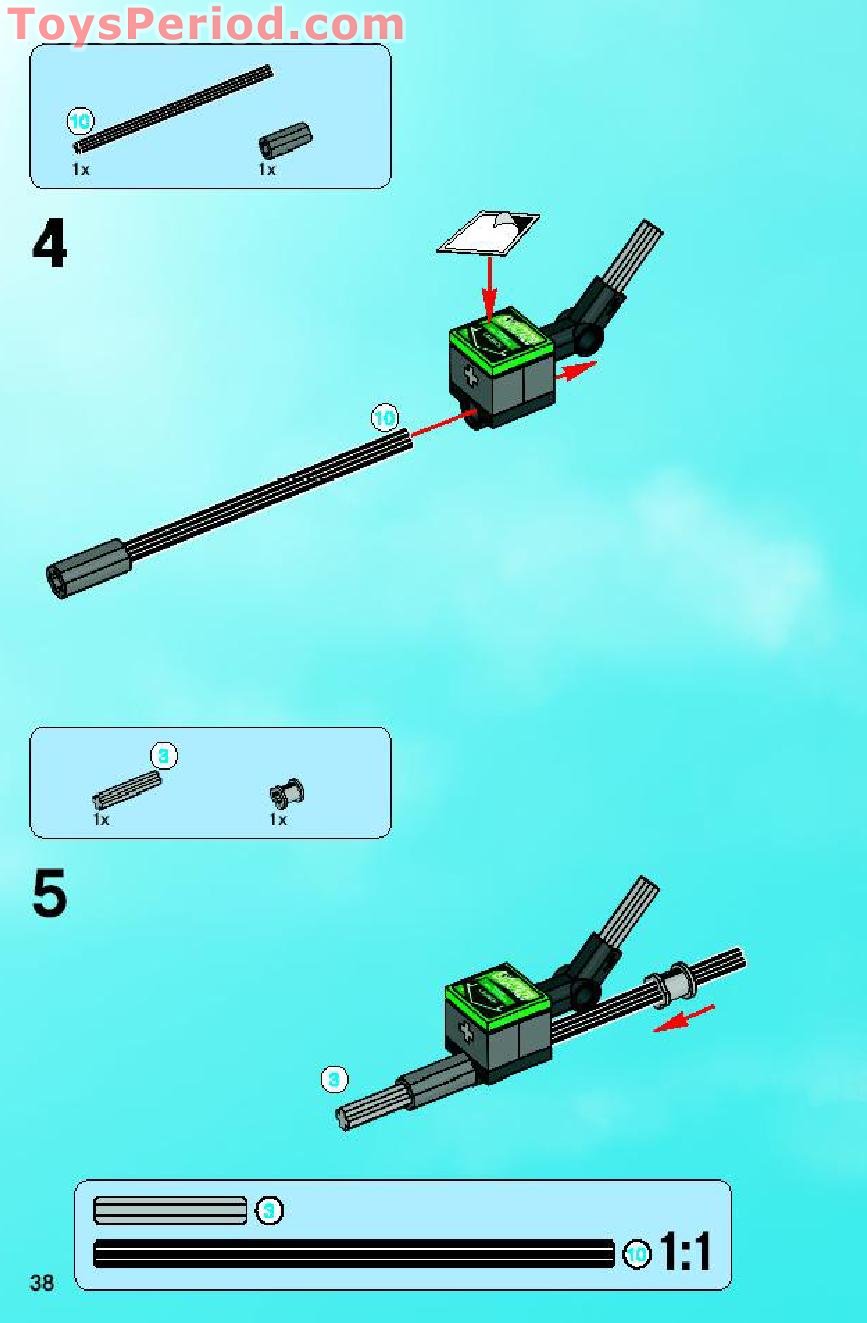 ToysPeriod.com

10
1x
1x

4

10

3
1x
1x

5

3

3
10
1:1

38