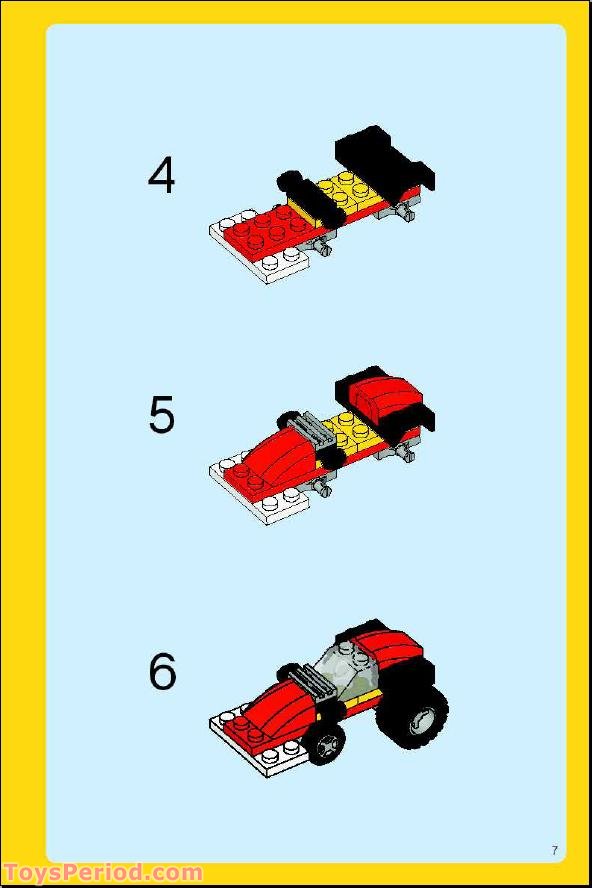 4

5

6

7

ToysPeriod.com