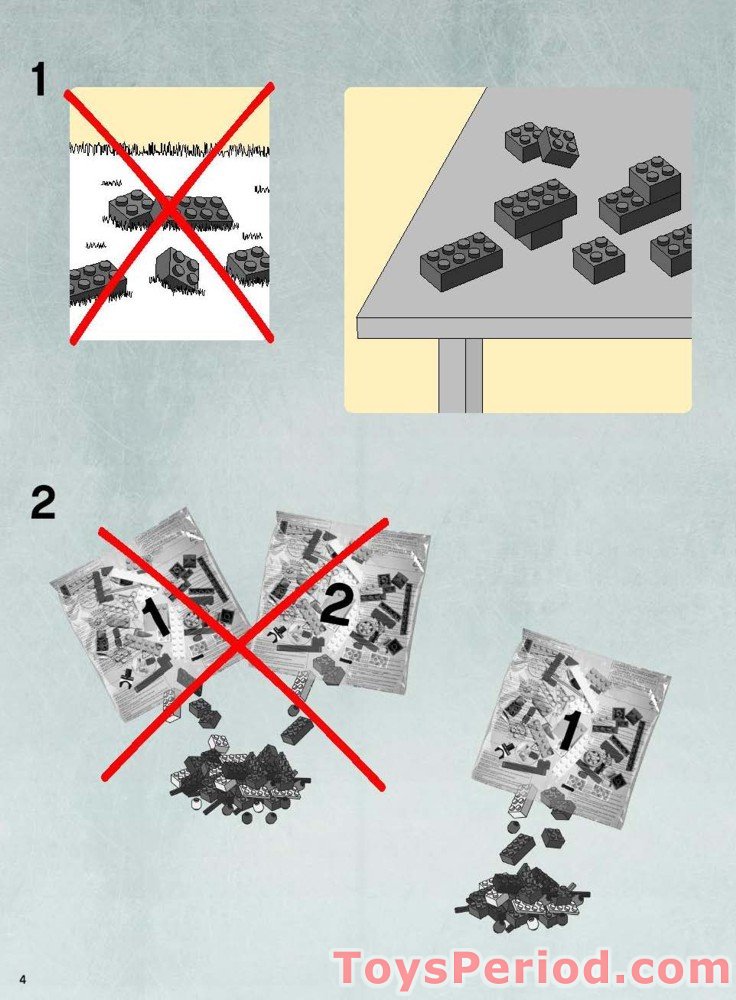 1

2

1

2

1

4

ToysPeriod.com