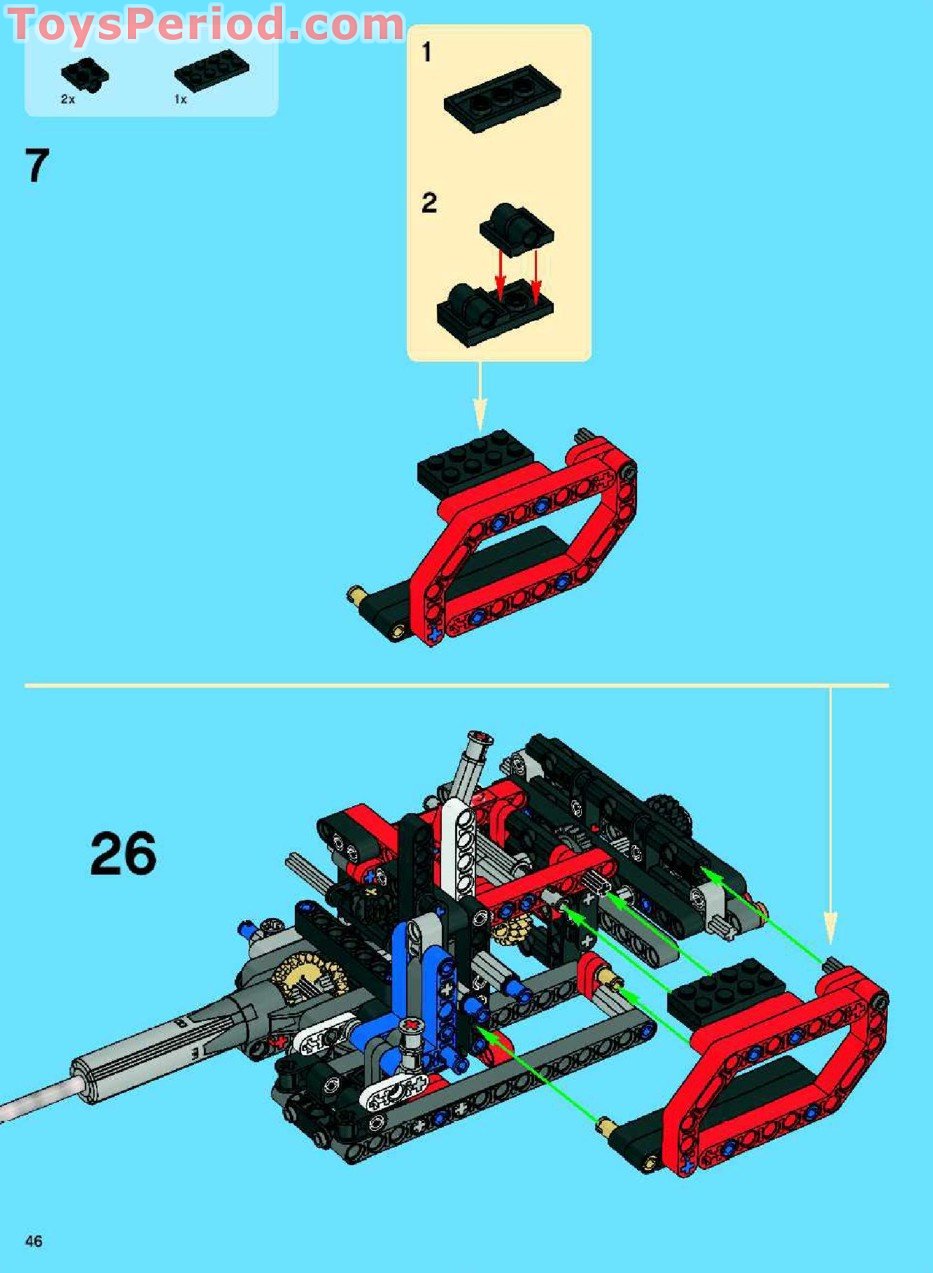 ToysPeriod.com

2x
1x

7

1

2

26

46