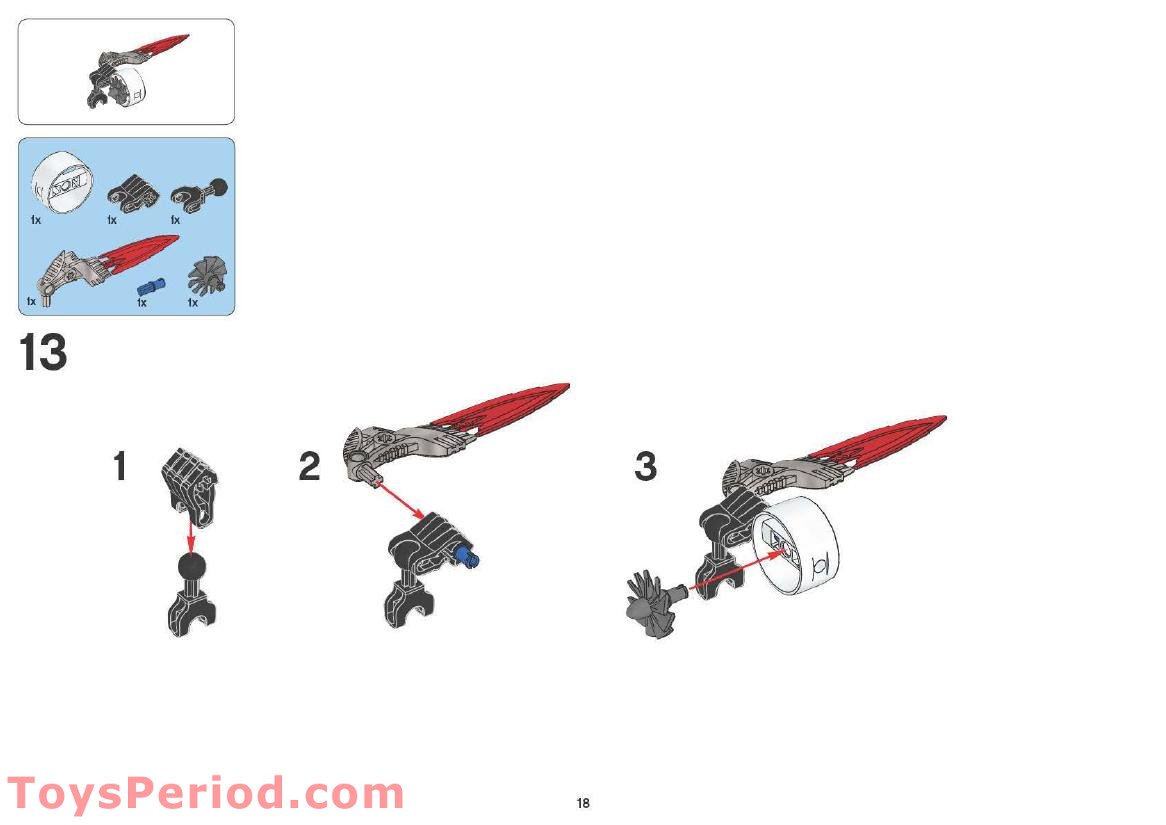 1x 1x 1x

1x 1x 1x

13

1

2

3

ToysPeriod.com

18